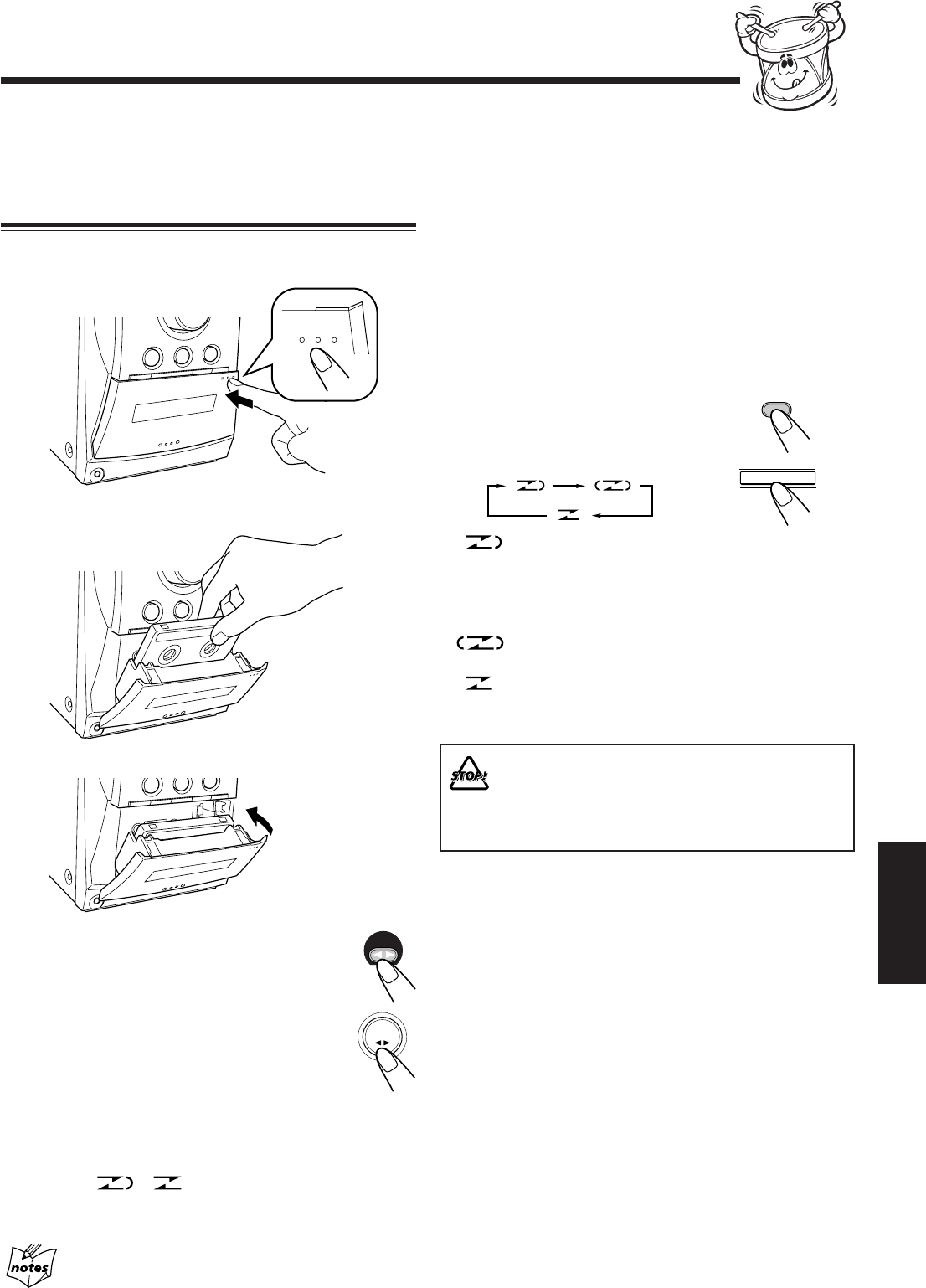 STOP!

notes