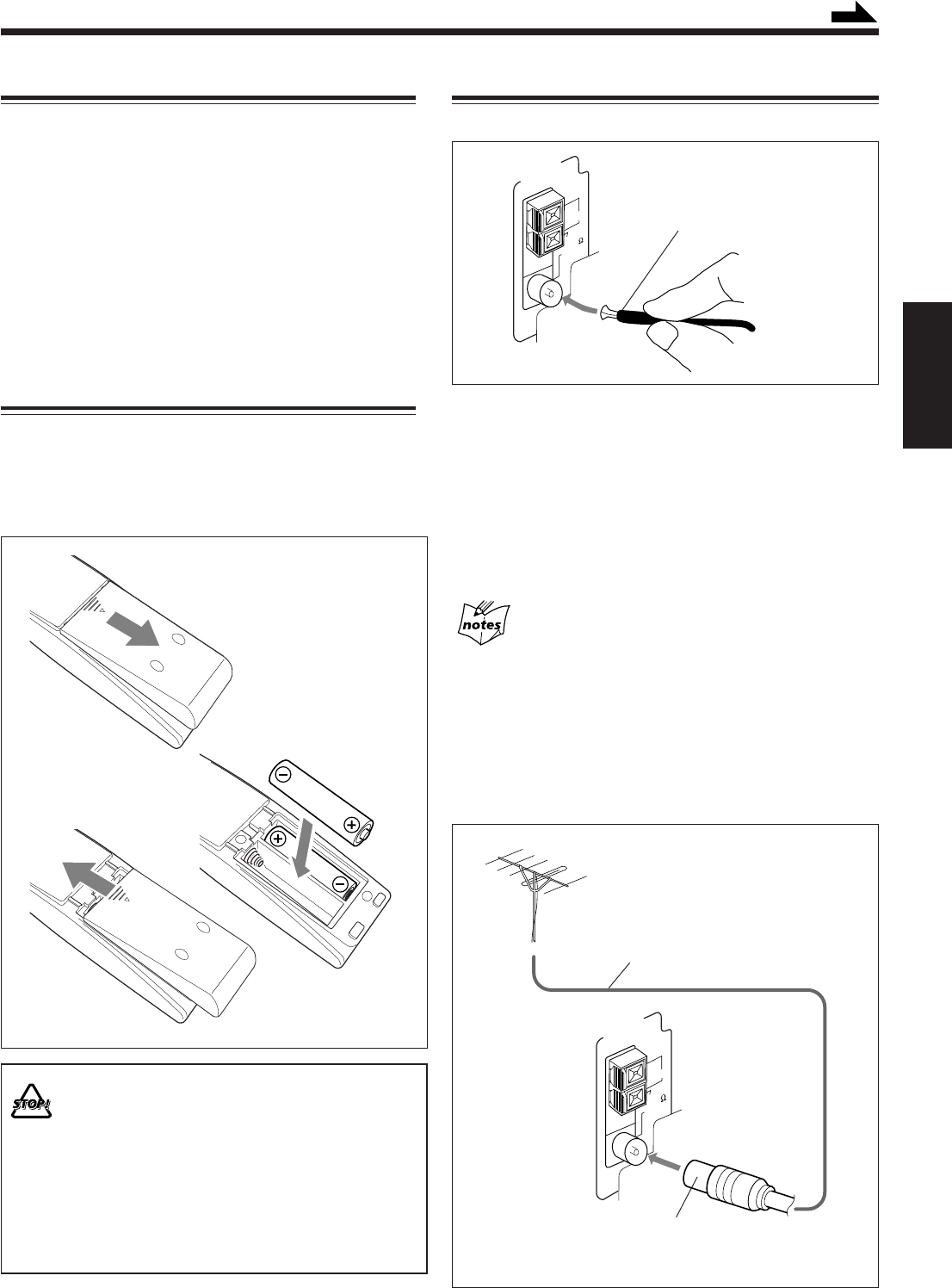 notes

STOP!