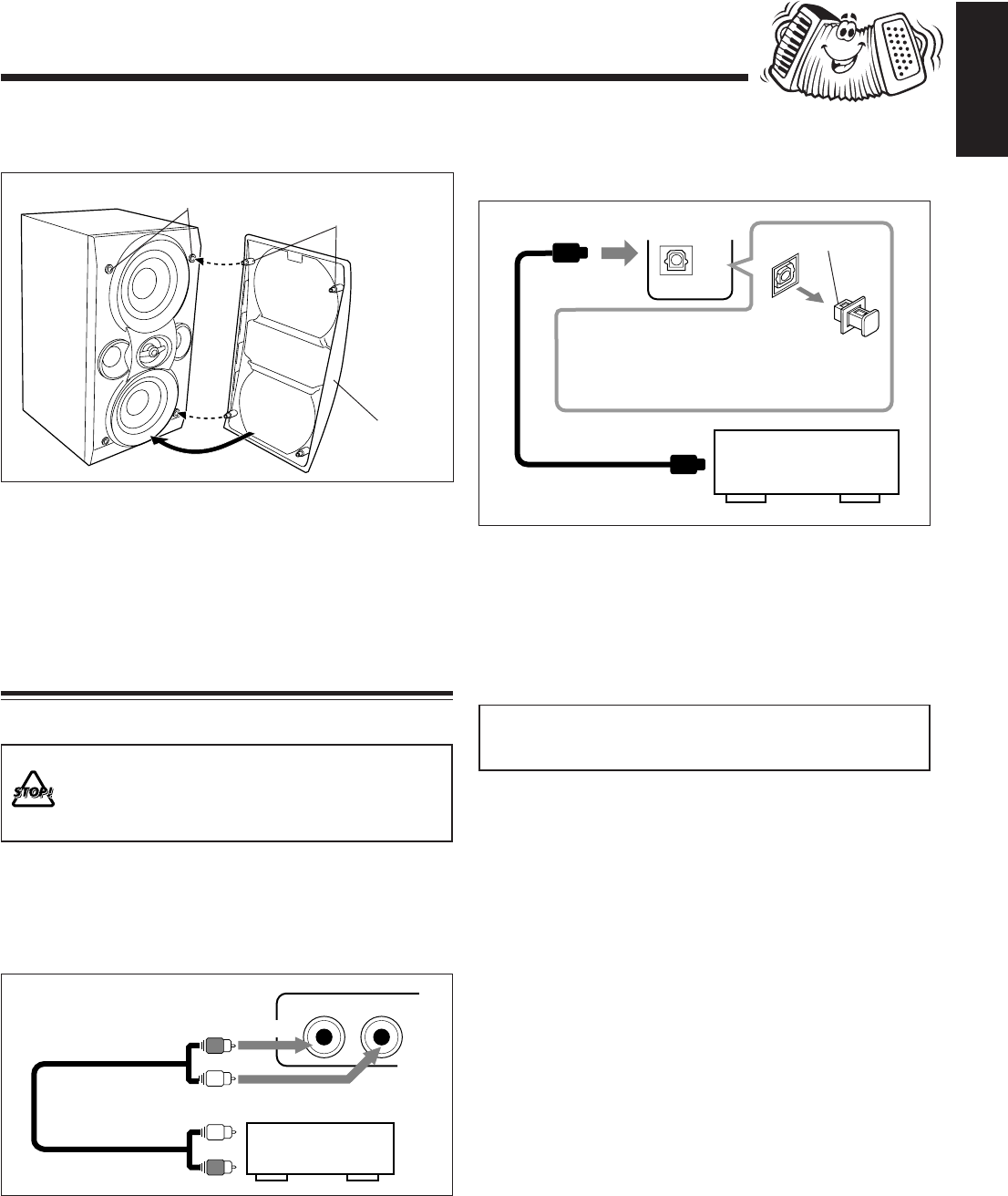 STOP!