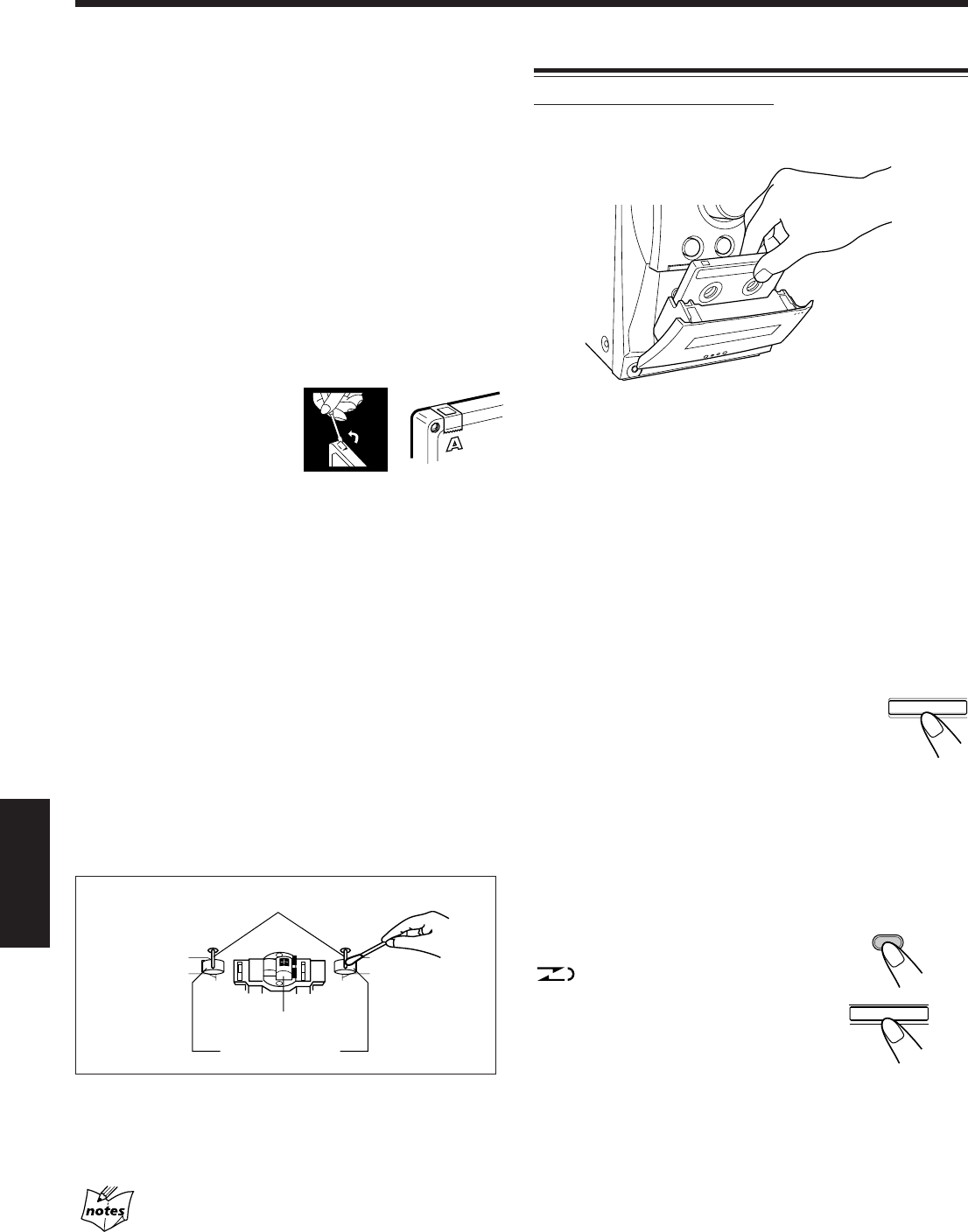 A

notes