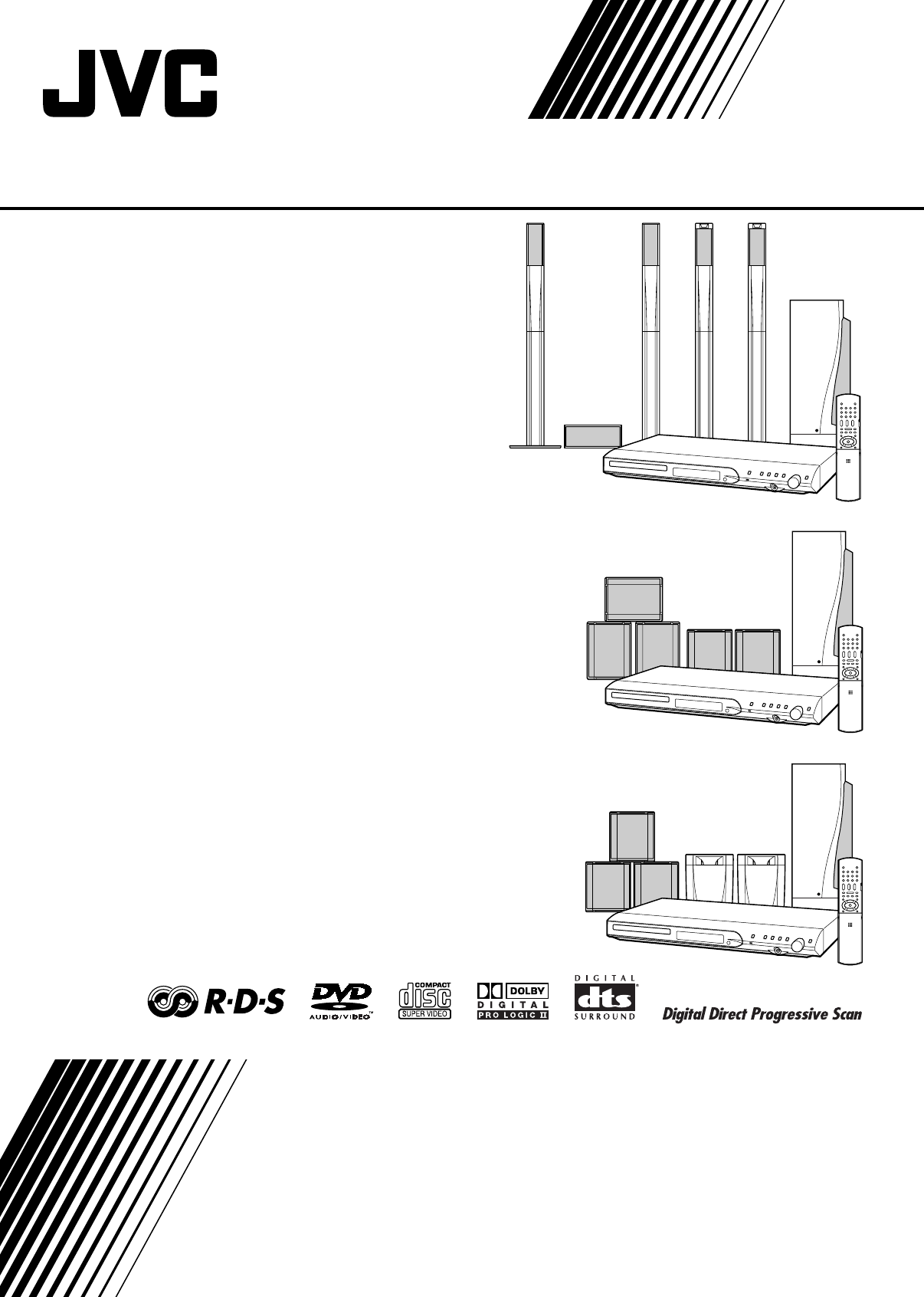 JVC

R·D·S

DVD AUDIO/VIDEO

COMPACT disc SUPER VIDEO

DOLBY DIGITAL PRO LOGIC II

DIGITAL dts SURROUND

Digital Direct Progressive Scan