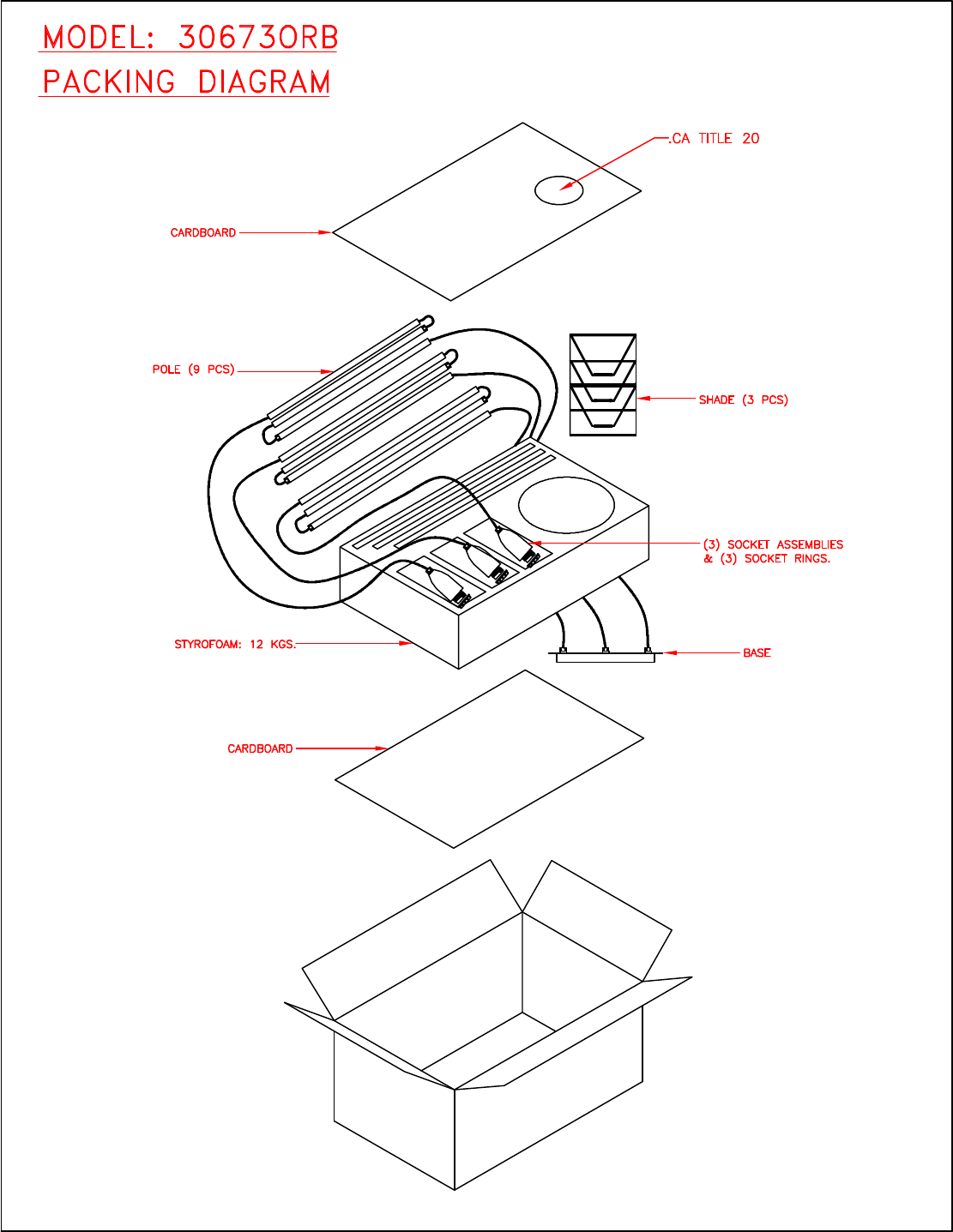 MODEL: 30673ORB

PACKING DIAGRAM

.CA TITLE 20

CARDBOARD

POLE (9 PCS)

SHADE (3 PCS)

(3) SOCKET ASSEMBLIES & (3) SOCKET RINGS.

STYROFOAM: 12 KGS.

BASE

CARDBOARD