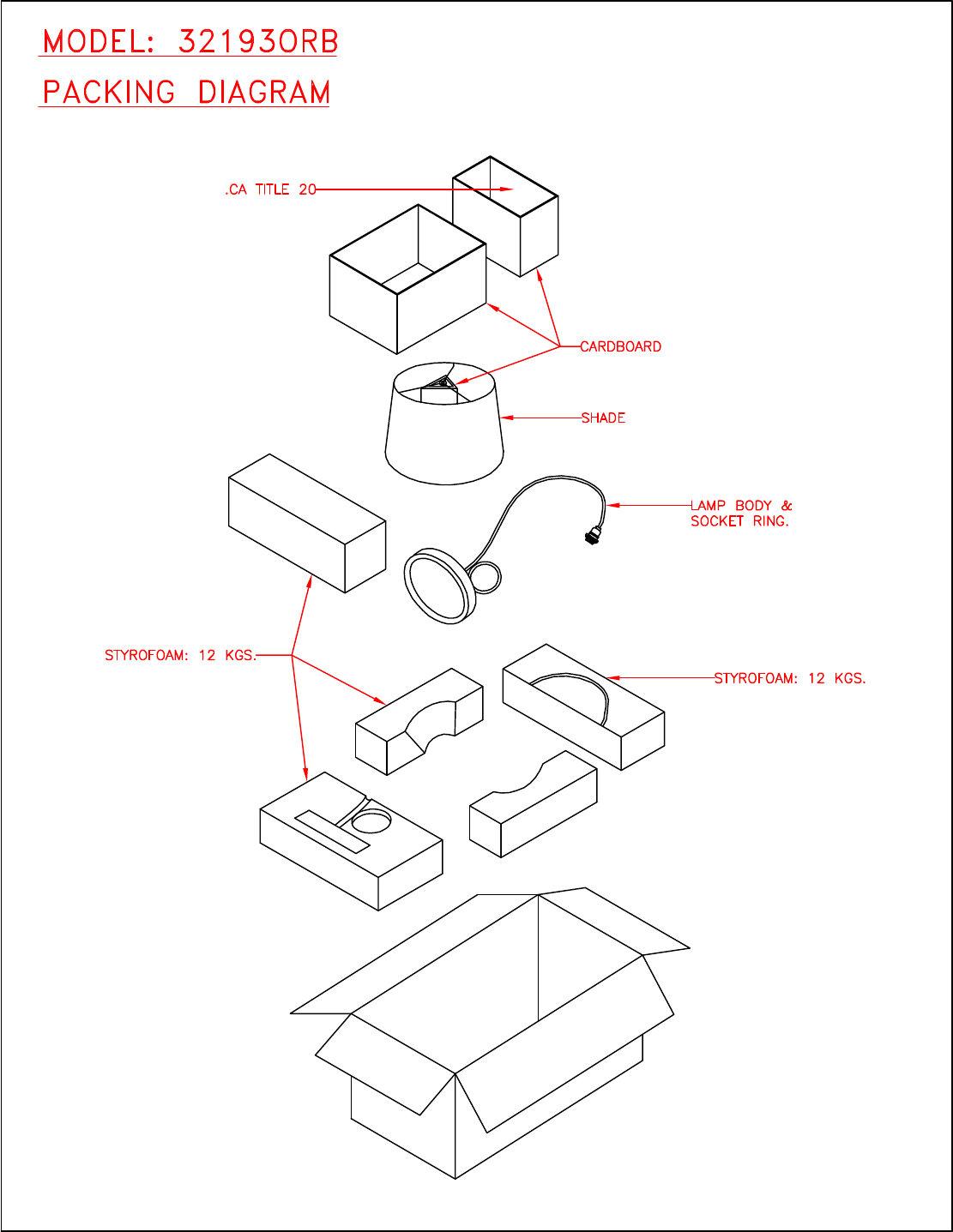 MODEL: 32193ORB

PACKING DIAGRAM

.CA TITLE 20

CARDBOARD

SHADE

LAMP BODY & SOCKET RING.

STYROFOAM: 12 KGS.

STYROFOAM: 12 KGS.