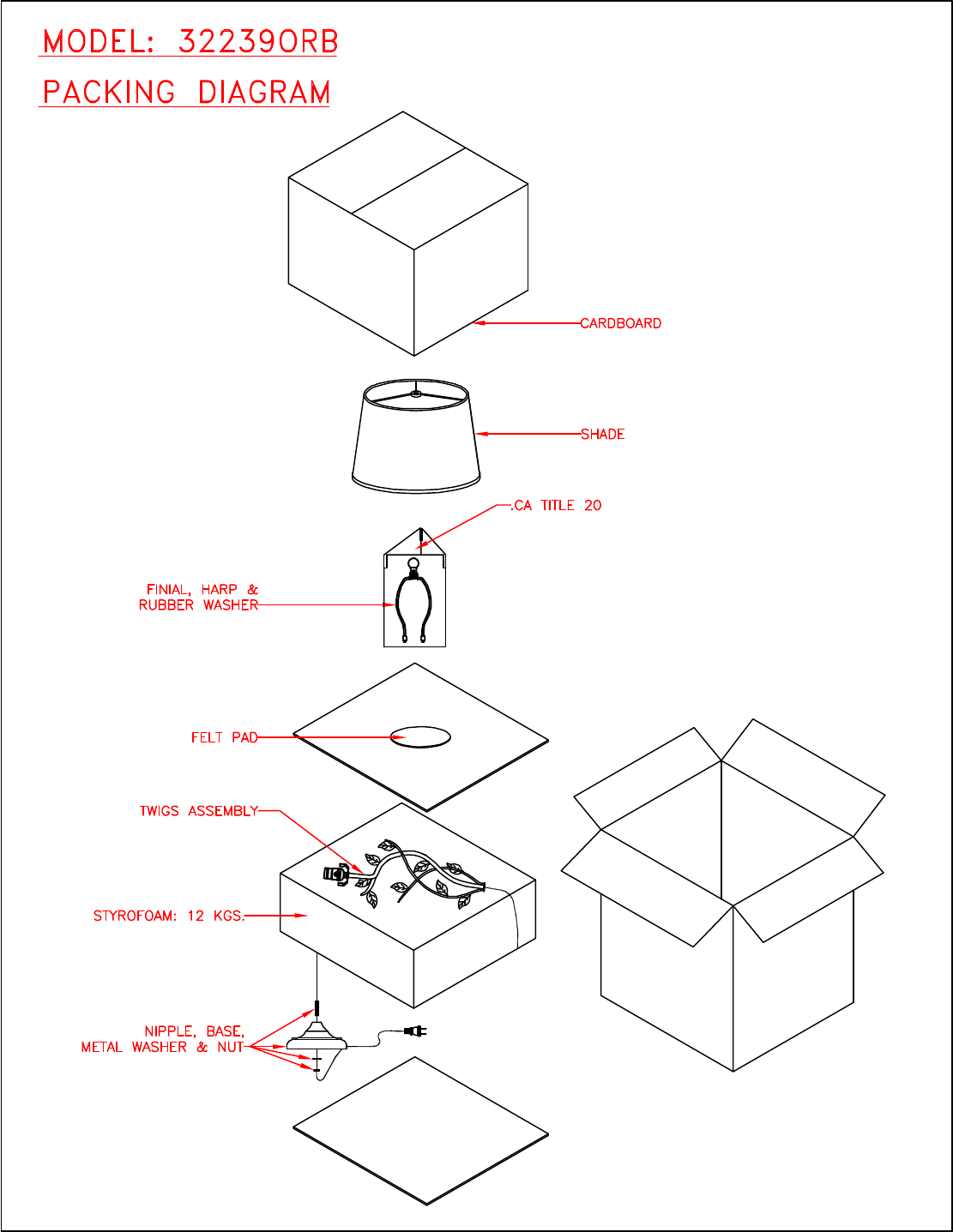 MODEL: 32239ORB

PACKING DIAGRAM

CARDBOARD

SHADE

.CA TITLE 20

FINIAL, HARP & RUBBER WASHER

FELT PAD

TWIGS ASSEMBLY

STYROFOAM: 12 KGS.

NIPPLE, BASE, METAL WASHER & NUT