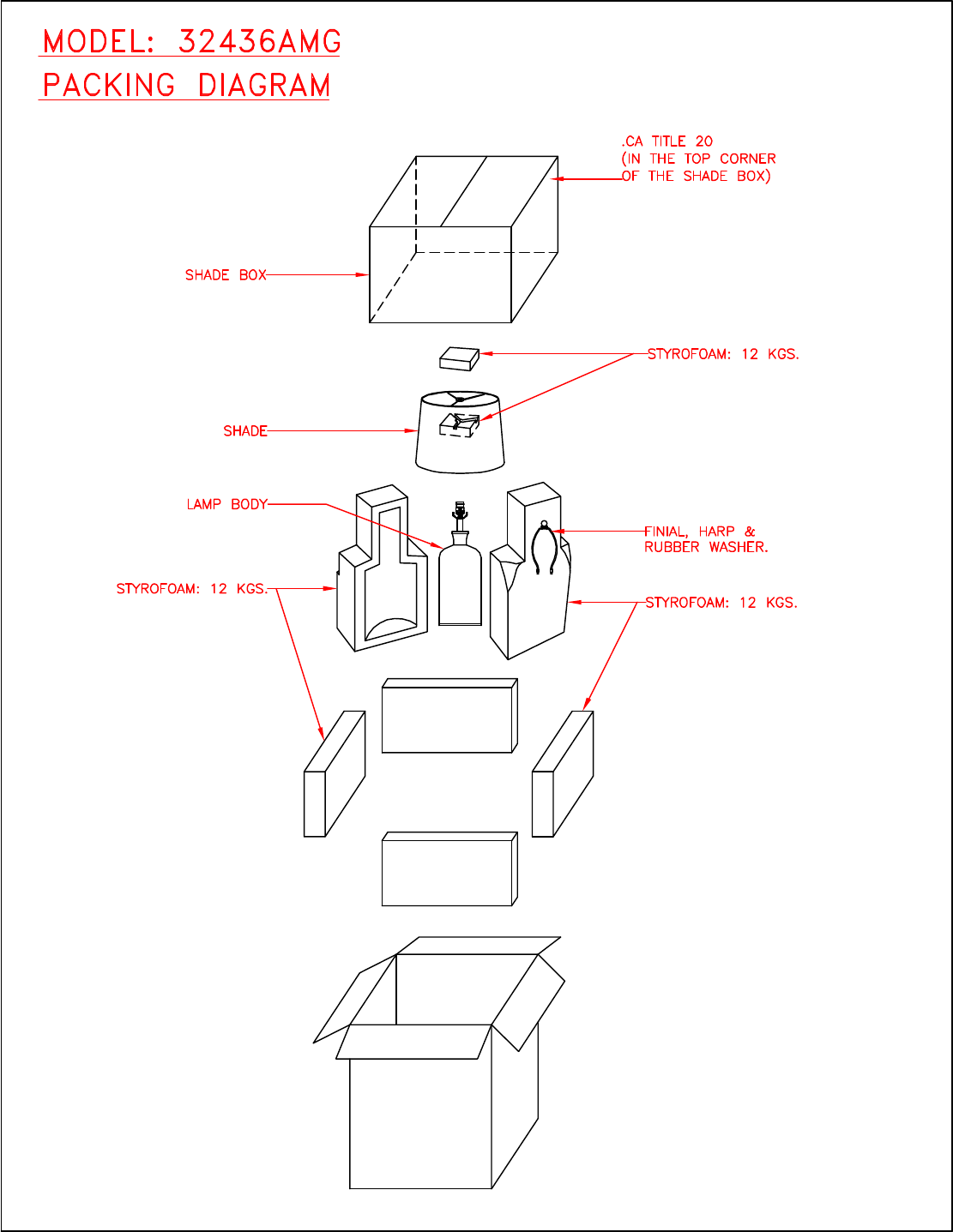 MODEL: 32436AMG
PACKING DIAGRAM

.CA TITLE 20
(IN THE TOP CORNER
OF THE SHADE BOX)

SHADE BOX

STYROFOAM: 12 KGS.

SHADE

LAMP BODY

FINIAL, HARP &
RUBBER WASHER.

STYROFOAM: 12 KGS.

STYROFOAM: 12 KGS.