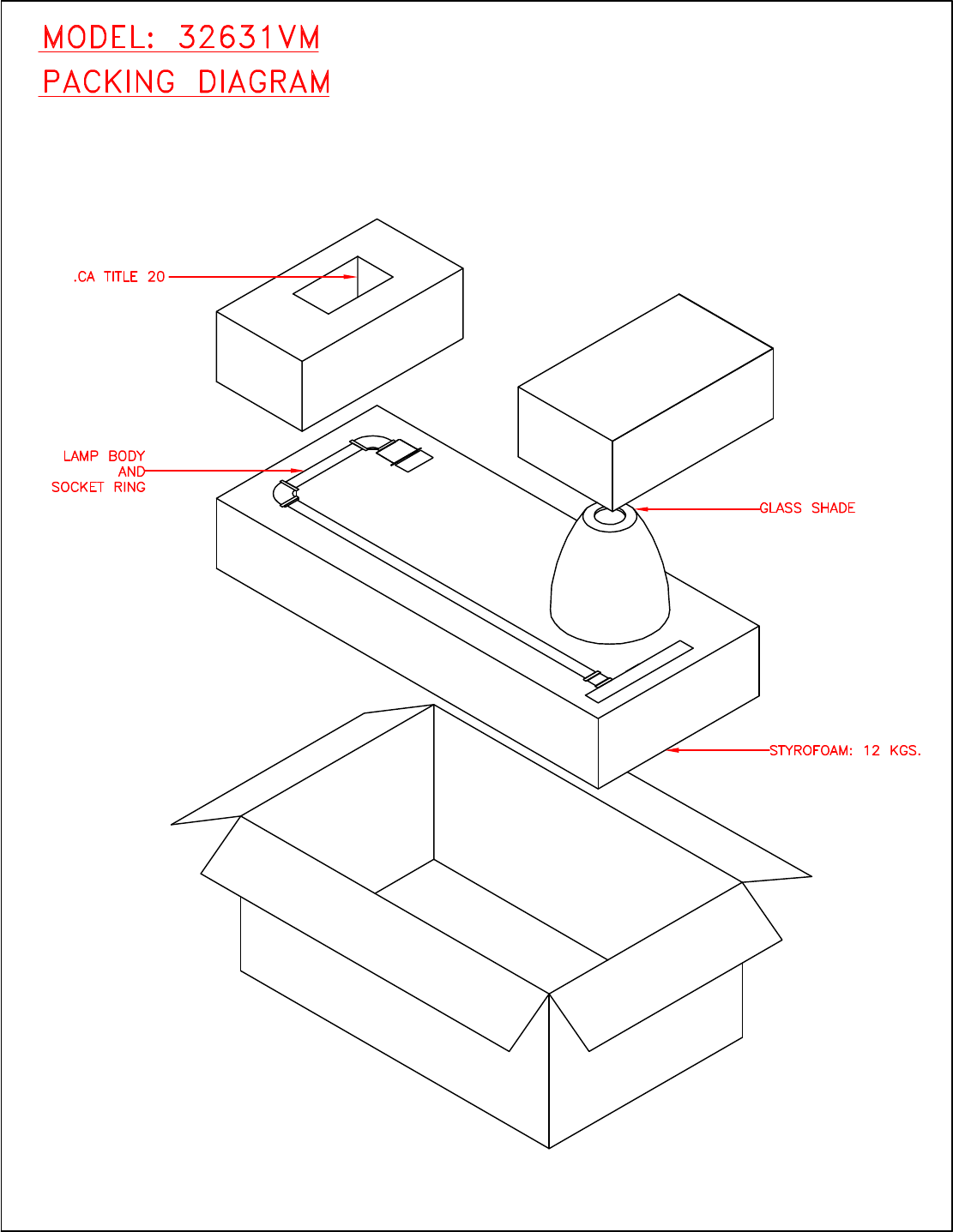 MODEL: 32631VM

PACKING DIAGRAM

.CA TITLE 20

LAMP BODY AND SOCKET RING

GLASS SHADE

STYROFOAM: 12 KGS.