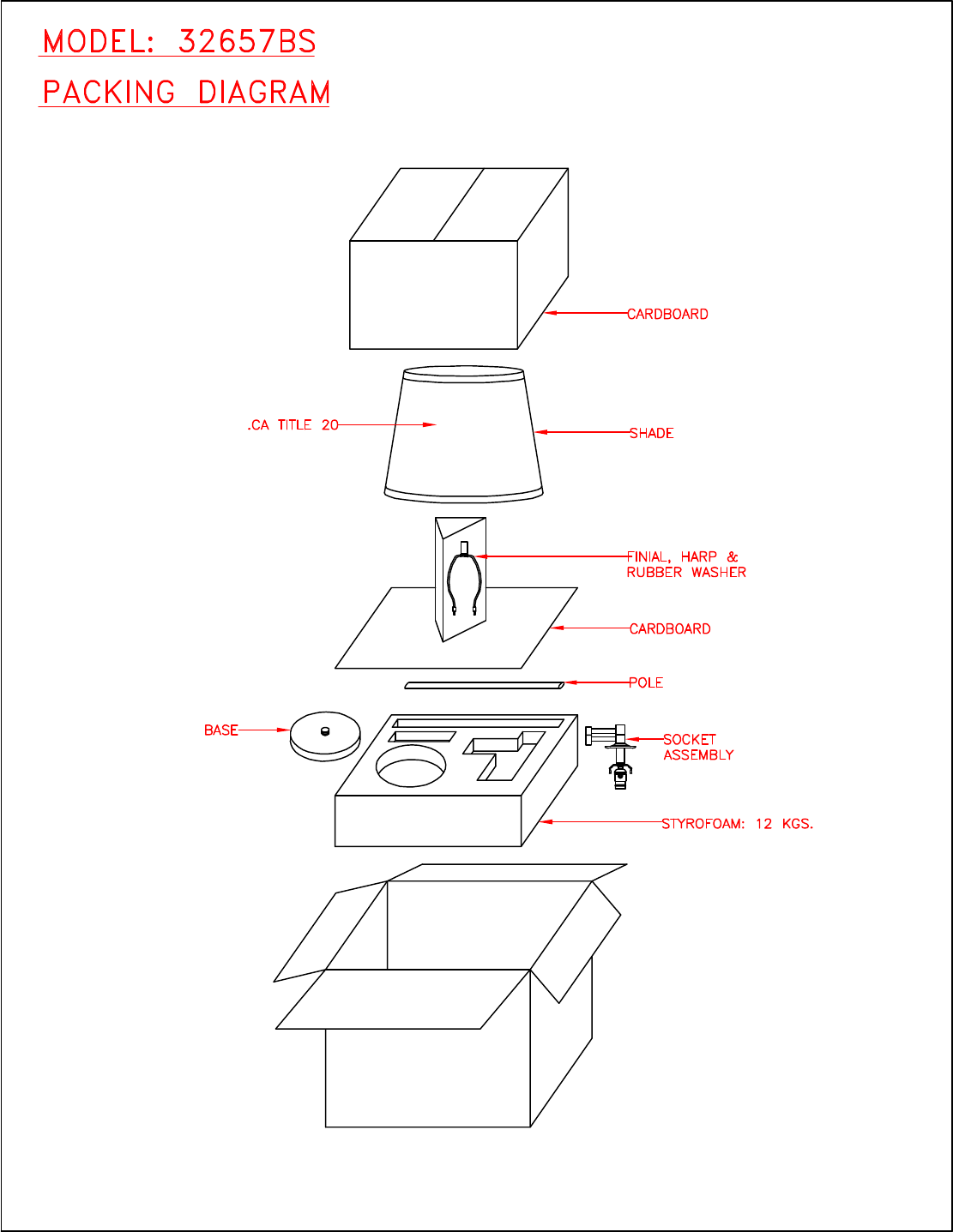 MODEL: 32657BS

PACKING DIAGRAM

CARDBOARD

.CA TITLE 20

SHADE

FINIAL, HARP & RUBBER WASHER

CARDBOARD

POLE

BASE

SOCKET ASSEMBLY

STYROFOAM: 12 KGS.