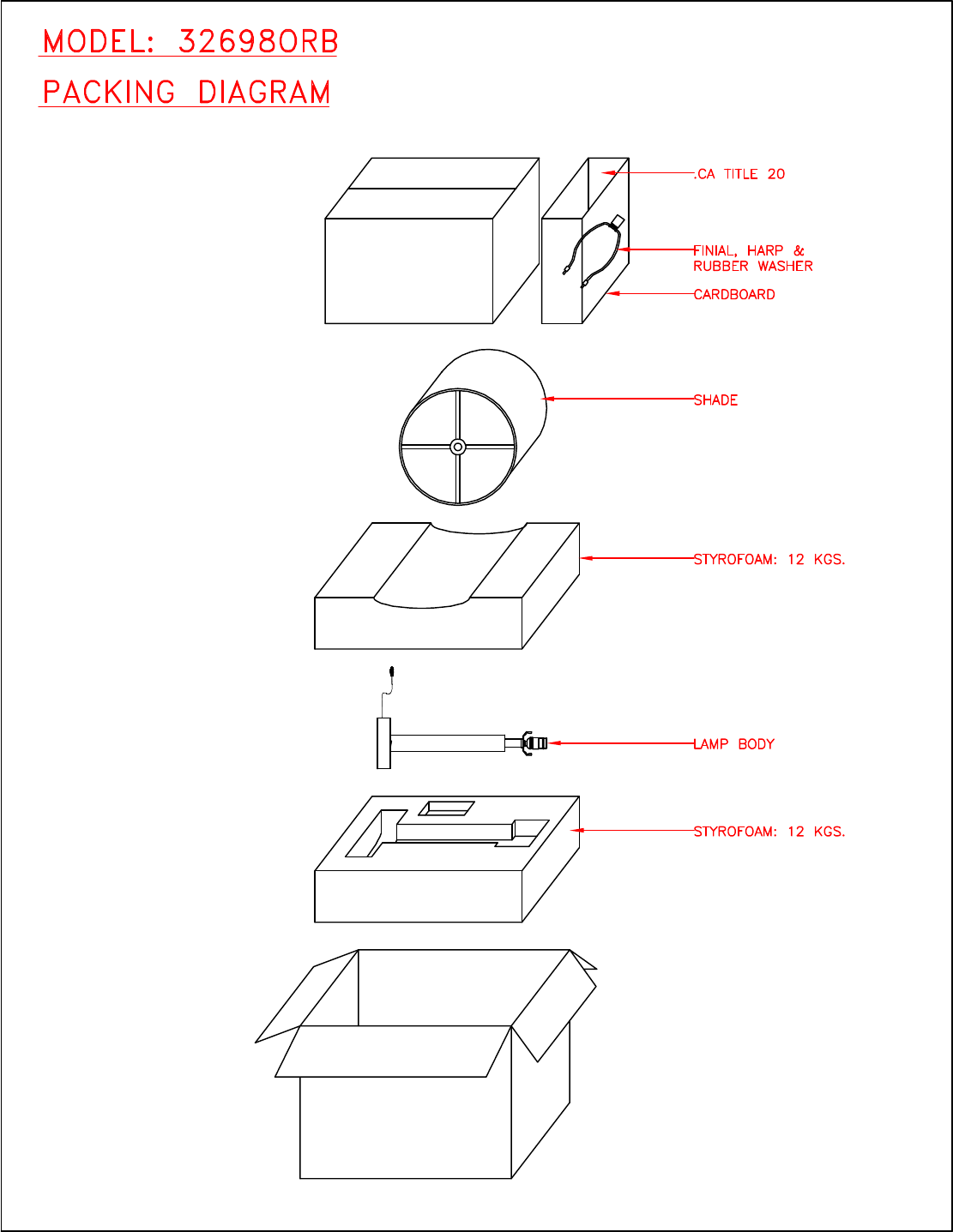 MODEL: 32698ORB

PACKING DIAGRAM

.CA TITLE 20

FINIAL, HARP & RUBBER WASHER

CARDBOARD

SHADE

STYROFOAM: 12 KGS.

LAMP BODY

STYROFOAM: 12 KGS.