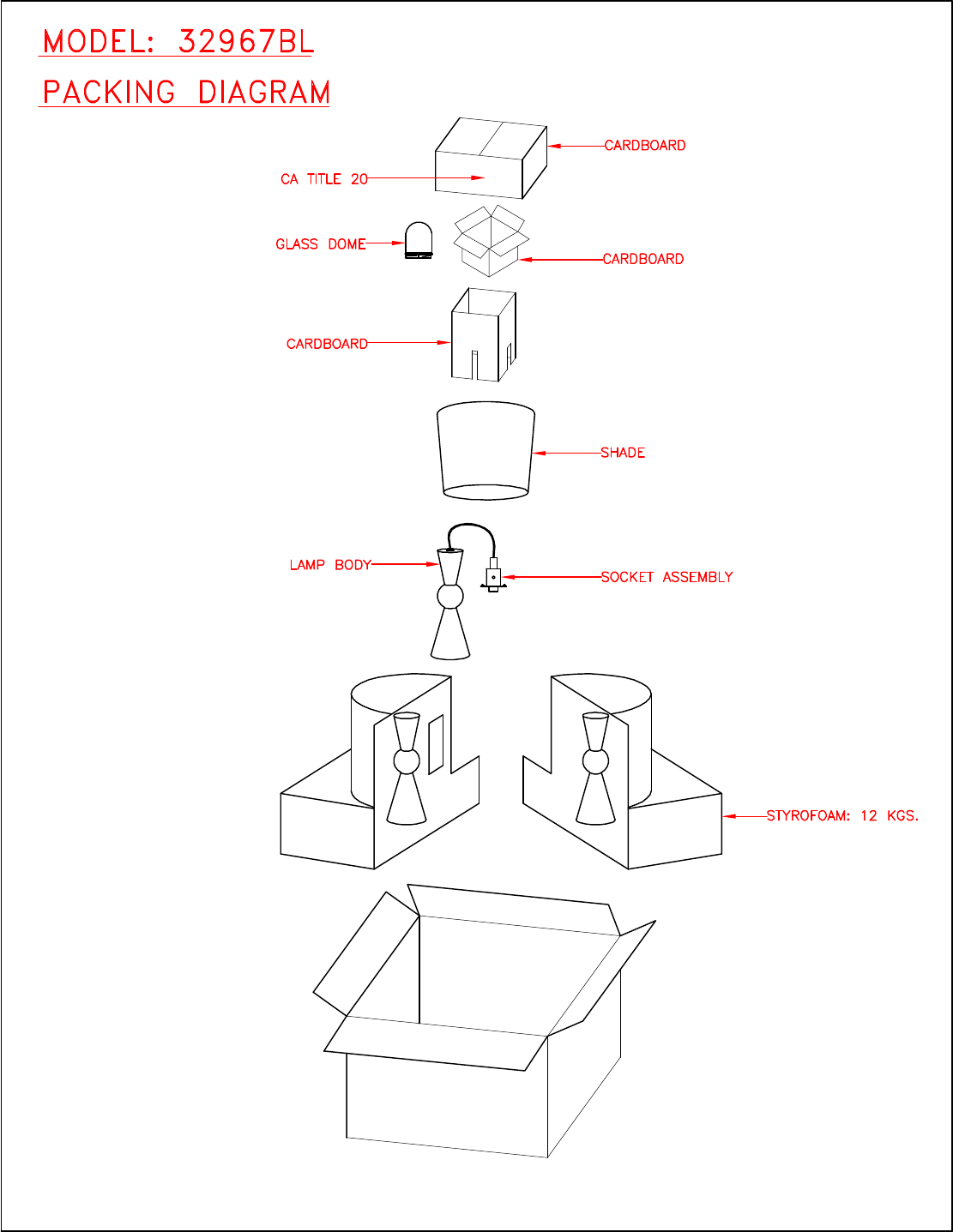 MODEL: 32967BL

PACKING DIAGRAM

CARDBOARD

CA TITLE 20

GLASS DOME

CARDBOARD

CARDBOARD

SHADE

LAMP BODY

SOCKET ASSEMBLY

STYROFOAM: 12 KGS.