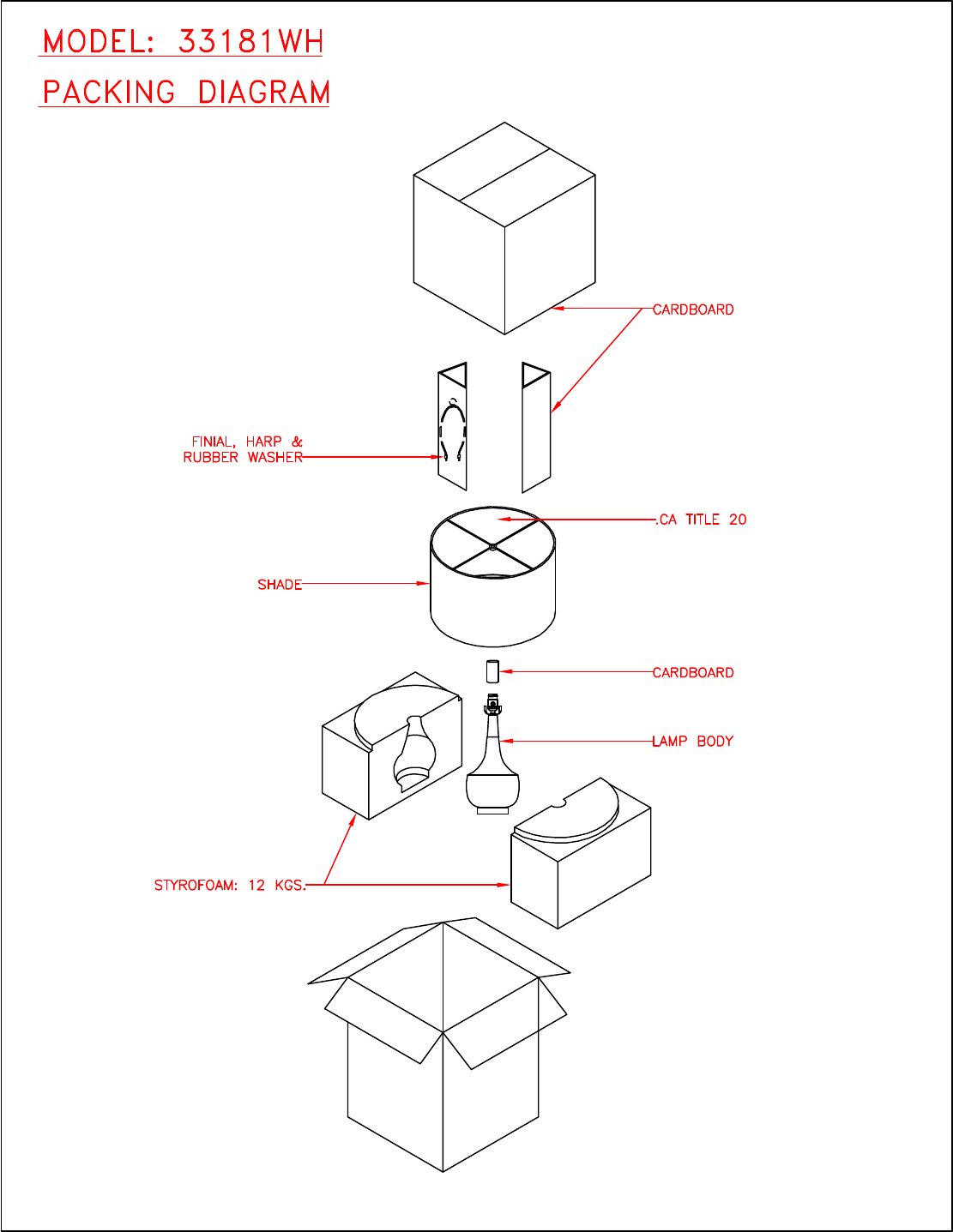 MODEL: 33181WH

PACKING DIAGRAM

CARDBOARD

FINIAL, HARP & RUBBER WASHER

.CA TITLE 20

SHADE

CARDBOARD

LAMP BODY

STYROFOAM: 12 KGS.