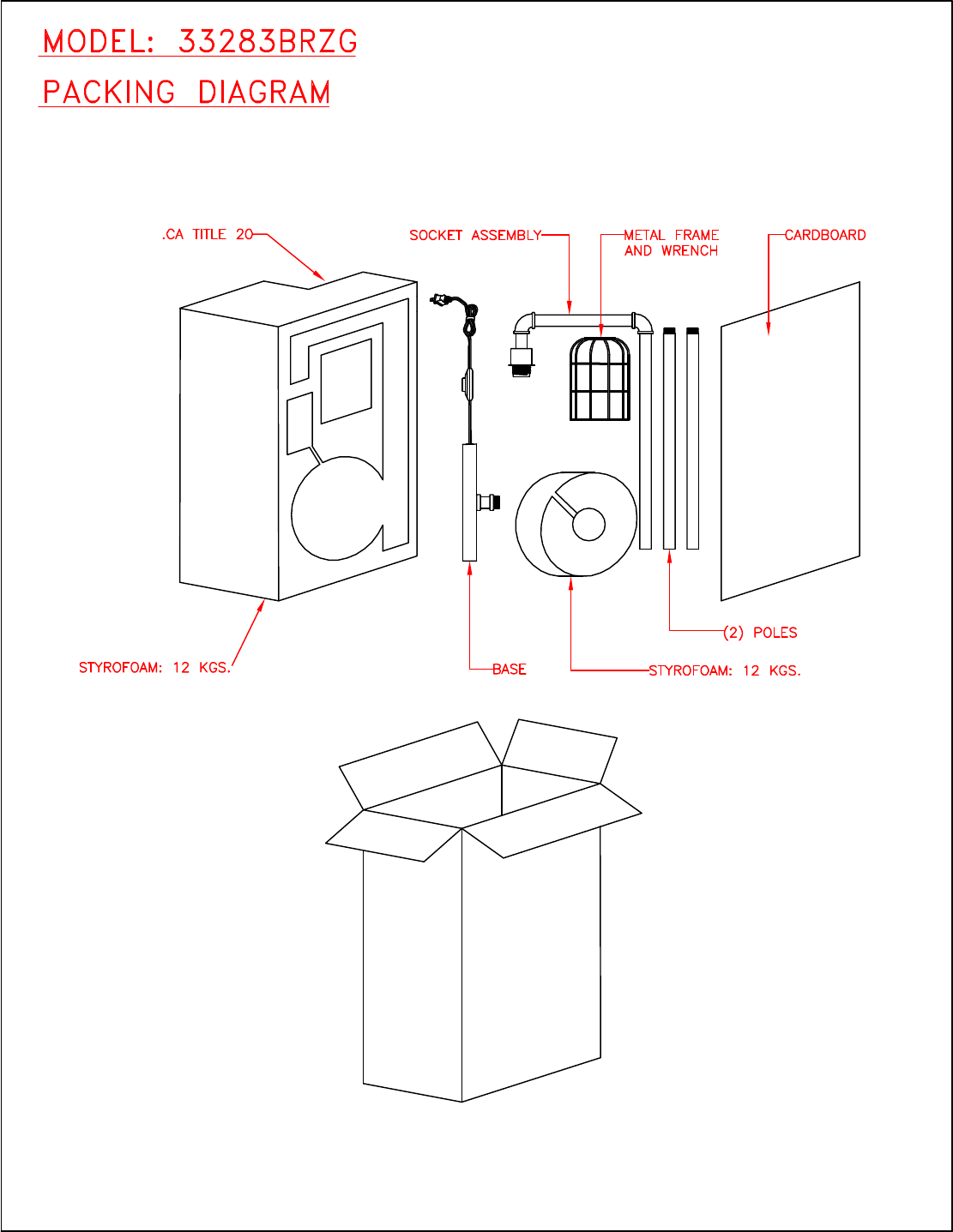 MODEL: 33283BRZG

PACKING DIAGRAM

.CA TITLE 20

SOCKET ASSEMBLY

METAL FRAME AND WRENCH

CARDBOARD

STYROFOAM: 12 KGS.

BASE

STYROFOAM: 12 KGS.

(2) POLES