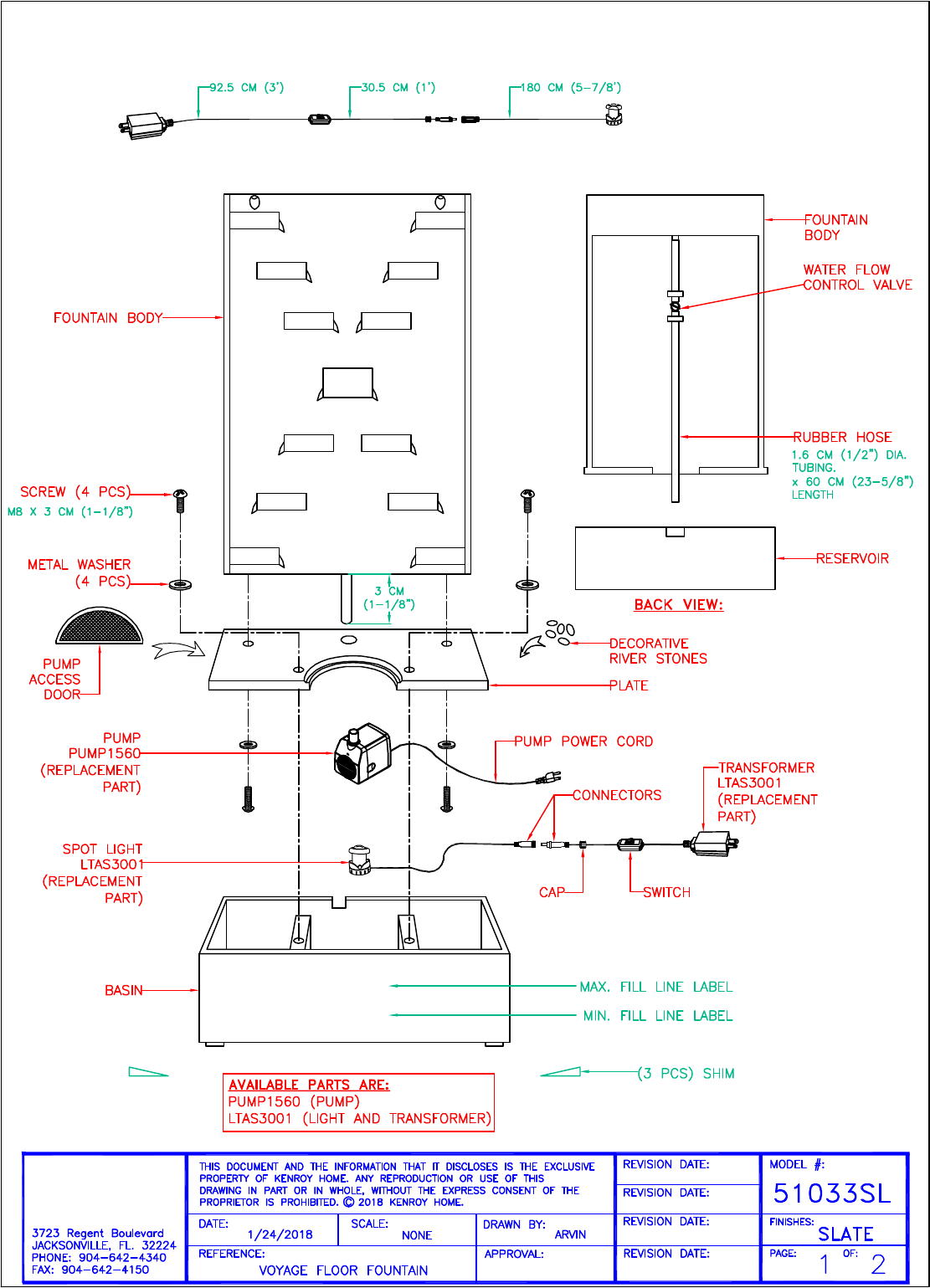 92.5 CM (3')
30.5 CM (1')
180 CM (5-7/8')

FOUNTAIN BODY

FOUNTAIN BODY

WATER FLOW CONTROL VALVE

RUBBER HOSE
1.6 CM (1/2") DIA. TUBING.
x 60 CM (23-5/8") LENGTH

SCREW (4 PCS)
M8 X 3 CM (1-1/8")

METAL WASHER (4 PCS)

3 CM (1-1/8")

RESERVOIR

BACK VIEW:

PUMP ACCESS DOOR

DECORATIVE RIVER STONES

PLATE

PUMP PUMP1560 (REPLACEMENT PART)

PUMP POWER CORD

TRANSFORMER LTAS3001 (REPLACEMENT PART)

CONNECTORS

SPOT LIGHT LTAS3001 (REPLACEMENT PART)

CAP

SWITCH

BASIN

MAX. FILL LINE LABEL

MIN. FILL LINE LABEL

(3 PCS) SHIM

AVAILABLE PARTS ARE:
PUMP1560 (PUMP)
LTAS3001 (LIGHT AND TRANSFORMER)

3723 Regent Boulevard
JACKSONVILLE, FL. 32224
PHONE: 904-642-4340
FAX: 904-642-4150

THIS DOCUMENT AND THE INFORMATION THAT IT DISCLOSES IS THE EXCLUSIVE PROPERTY OF KENROY HOME. ANY REPRODUCTION OR USE OF THIS DRAWING IN PART OR IN WHOLE, WITHOUT THE EXPRESS CONSENT OF THE PROPRIETOR IS PROHIBITED. © 2018 KENROY HOME.

DATE: 1/24/2018
SCALE: NONE
DRAWN BY: ARVIN
REFERENCE: VOYAGE FLOOR FOUNTAIN
APPROVAL:

REVISION DATE:
REVISION DATE:
REVISION DATE:
REVISION DATE:

MODEL #: 51033SL
FINISHES: SLATE
PAGE: 1 OF: 2