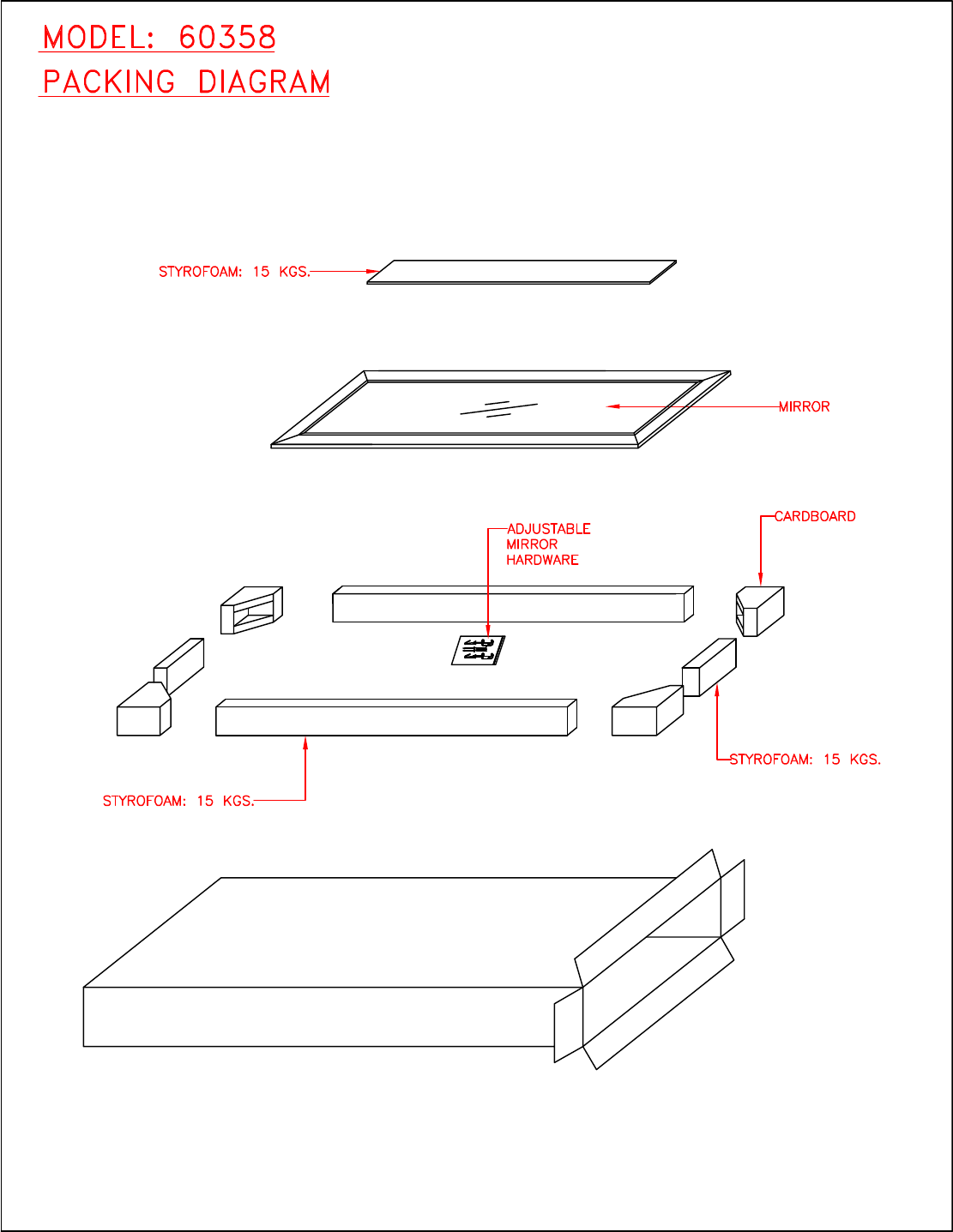 MODEL: 60358
PACKING DIAGRAM

STYROFOAM: 15 KGS.

MIRROR

ADJUSTABLE MIRROR HARDWARE

CARDBOARD

STYROFOAM: 15 KGS.

STYROFOAM: 15 KGS.