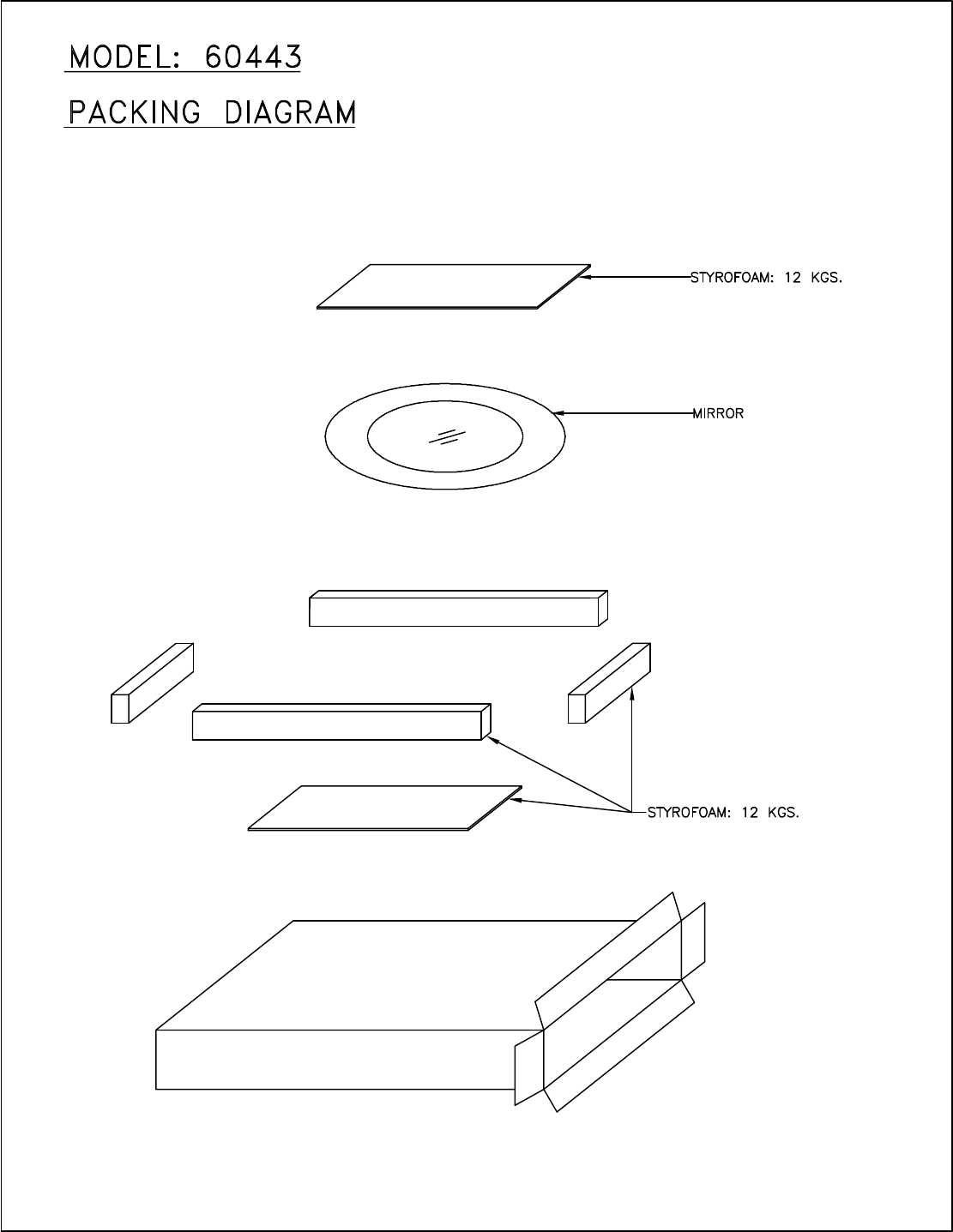 MODEL: 60443

PACKING DIAGRAM

STYROFOAM: 12 KGS.

MIRROR

STYROFOAM: 12 KGS.