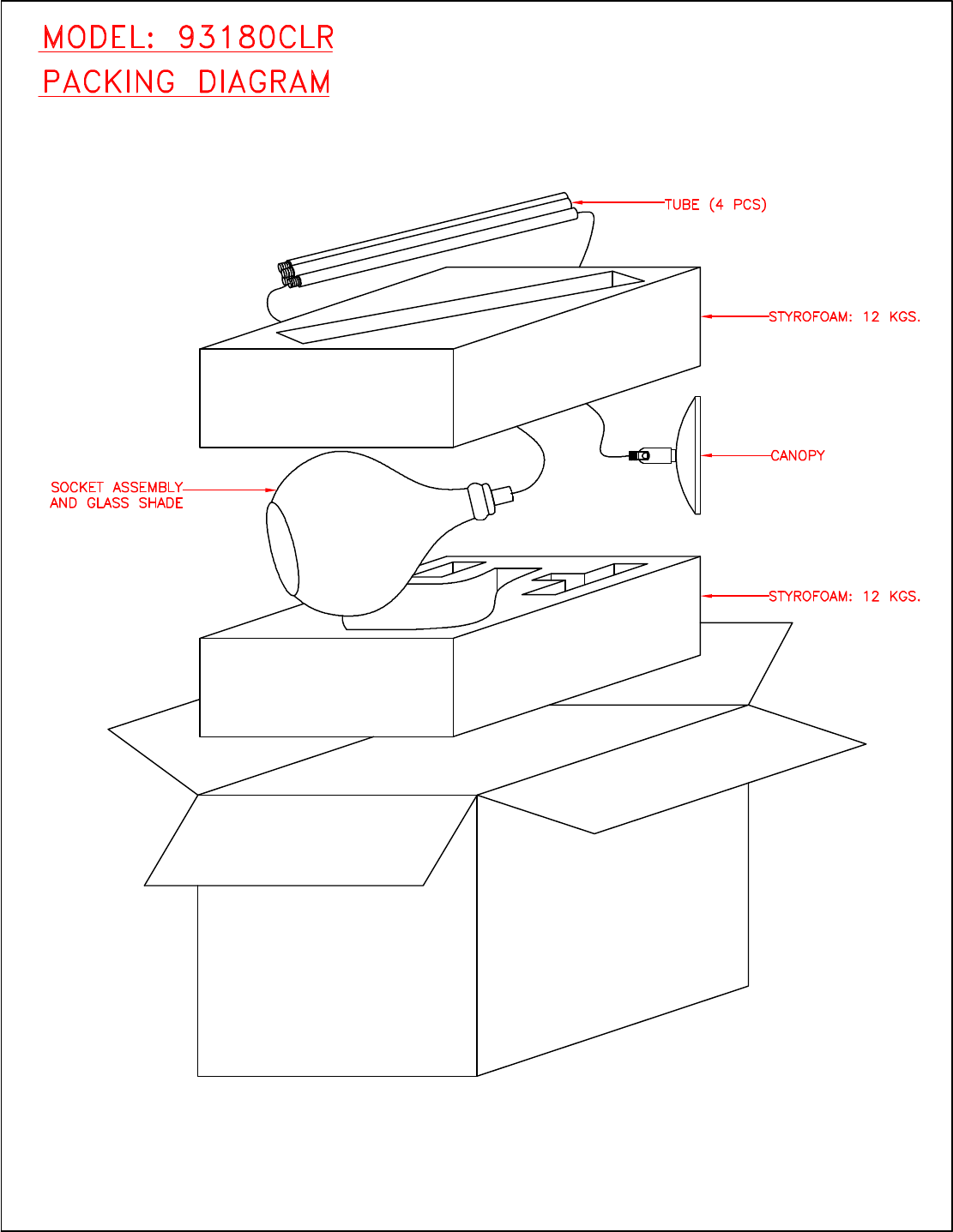 MODEL: 93180CLR
PACKING DIAGRAM

TUBE (4 PCS)

STYROFOAM: 12 KGS.

CANOPY

SOCKET ASSEMBLY AND GLASS SHADE

STYROFOAM: 12 KGS.