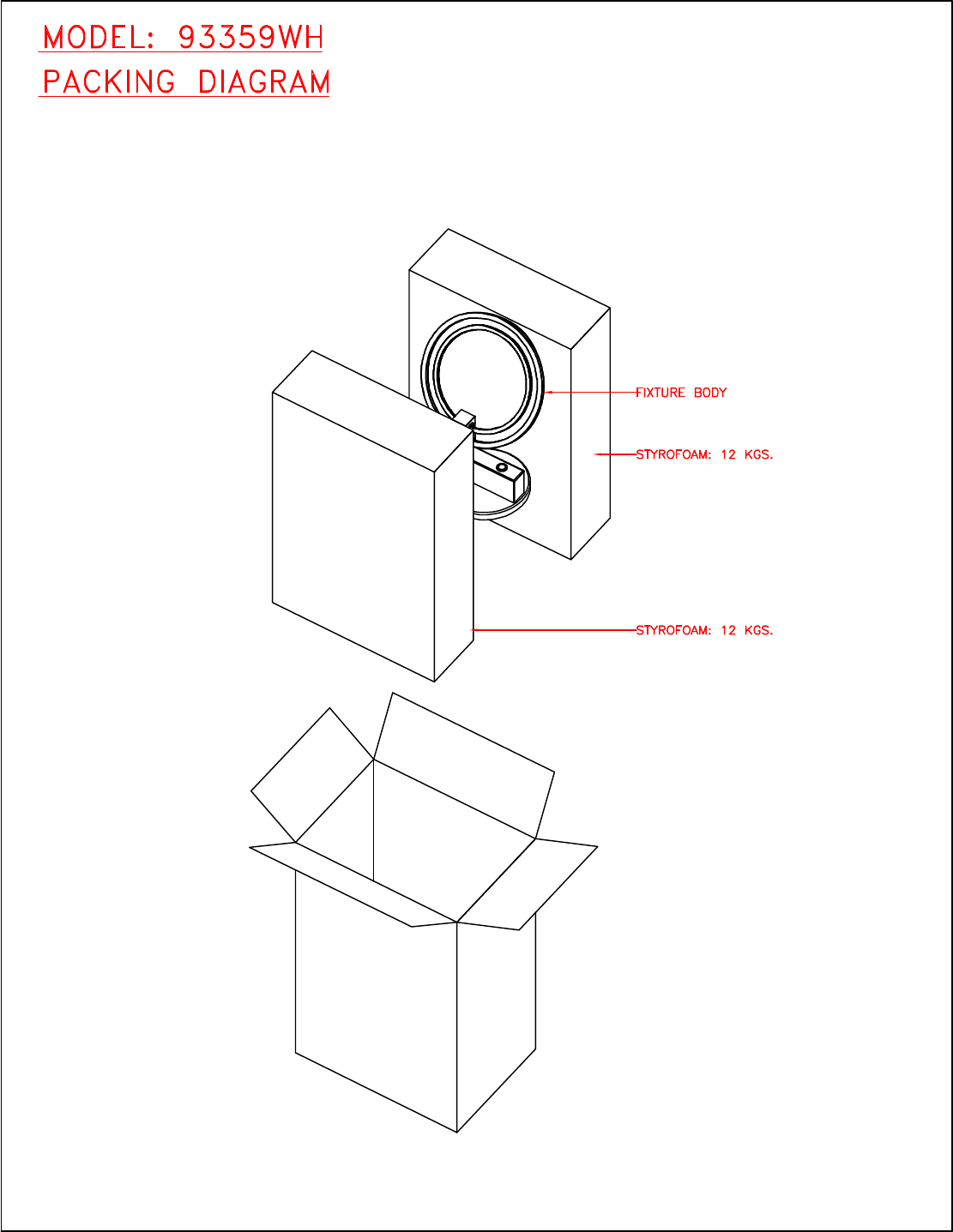 MODEL: 93359WH
PACKING DIAGRAM

FIXTURE BODY

STYROFOAM: 12 KGS.

STYROFOAM: 12 KGS.