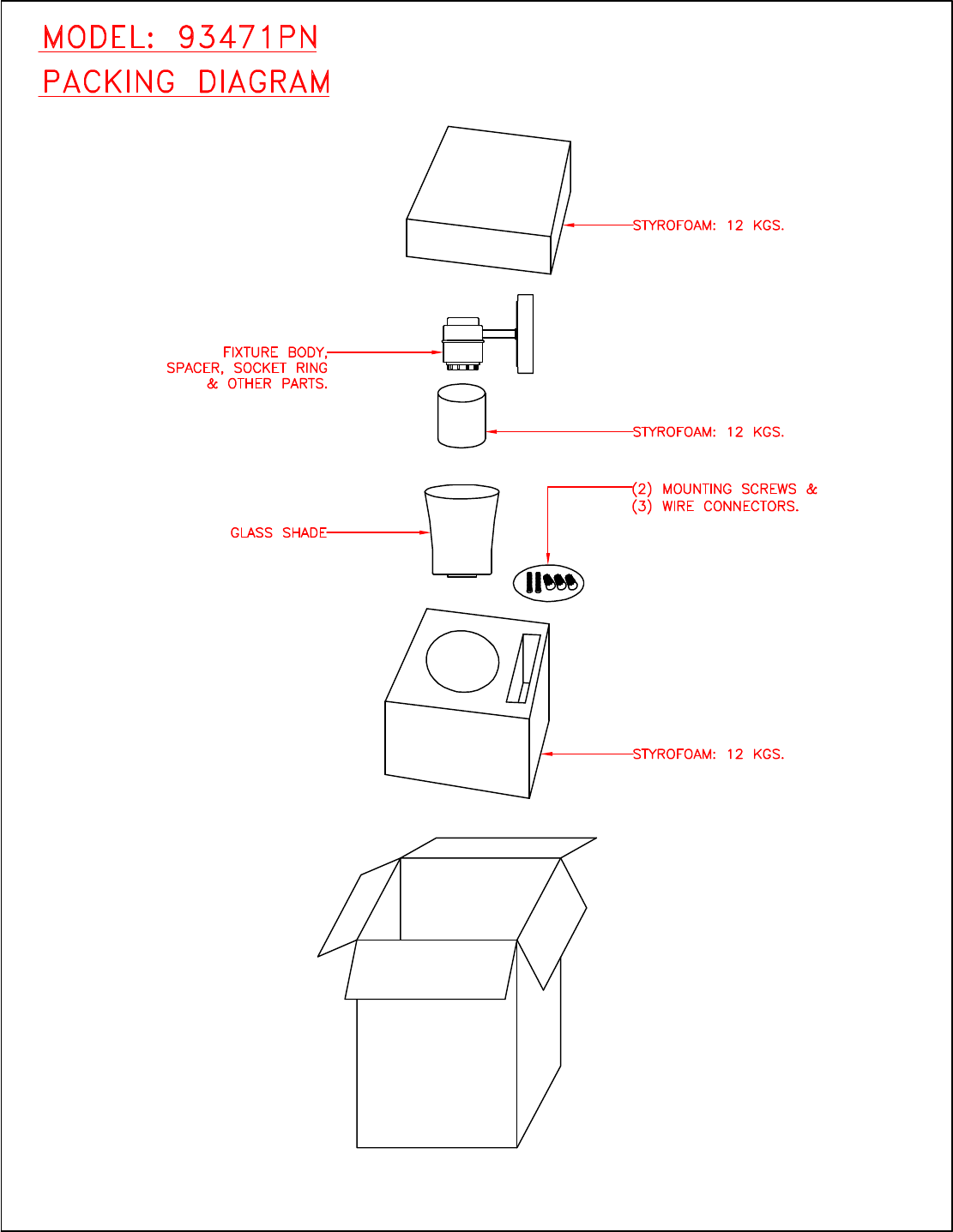 MODEL: 93471PN
PACKING DIAGRAM

STYROFOAM: 12 KGS.

FIXTURE BODY, SPACER, SOCKET RING & OTHER PARTS.

STYROFOAM: 12 KGS.

(2) MOUNTING SCREWS & (3) WIRE CONNECTORS.

GLASS SHADE

STYROFOAM: 12 KGS.