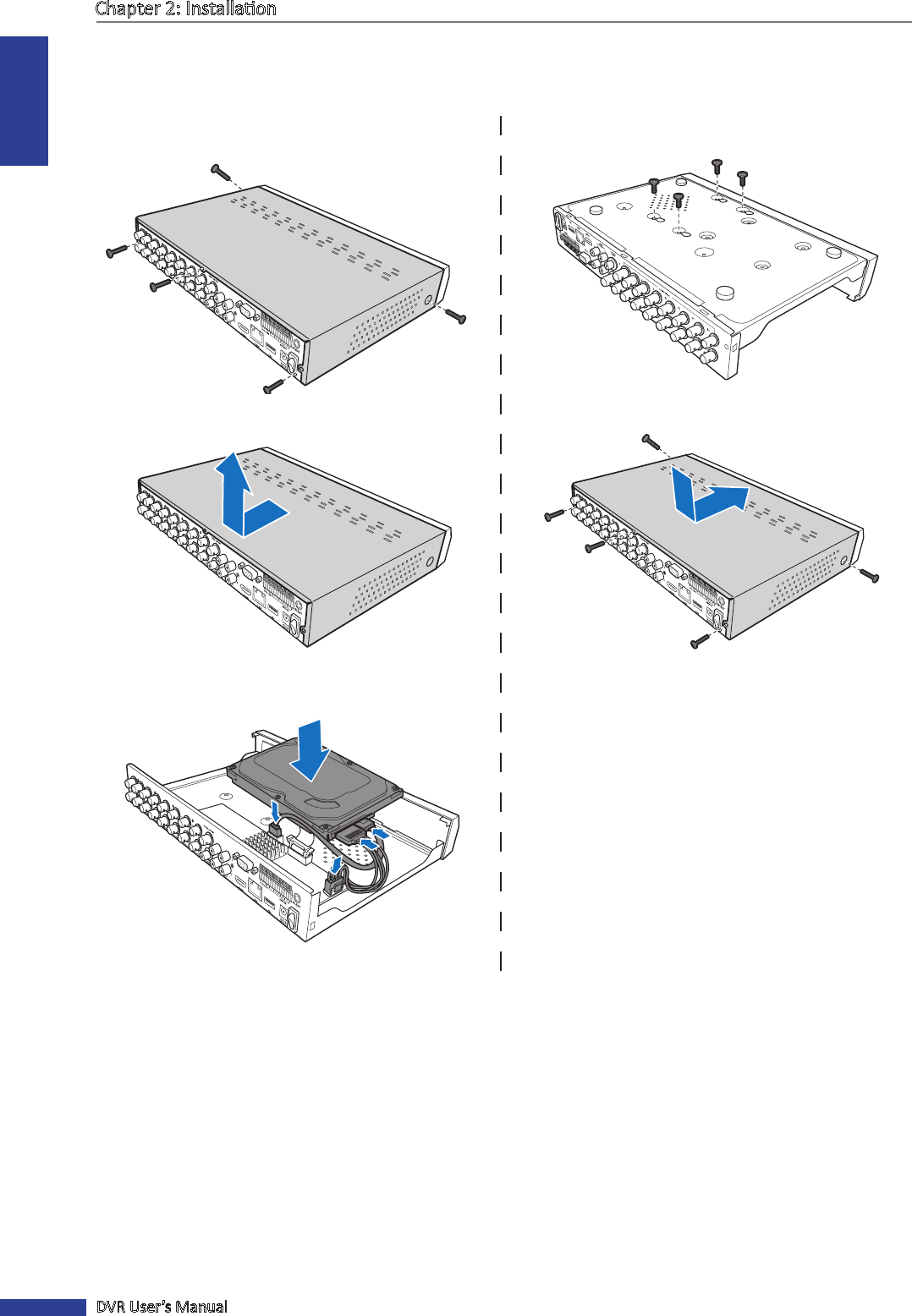 Chapter 2: Installation

DVR User's Manual