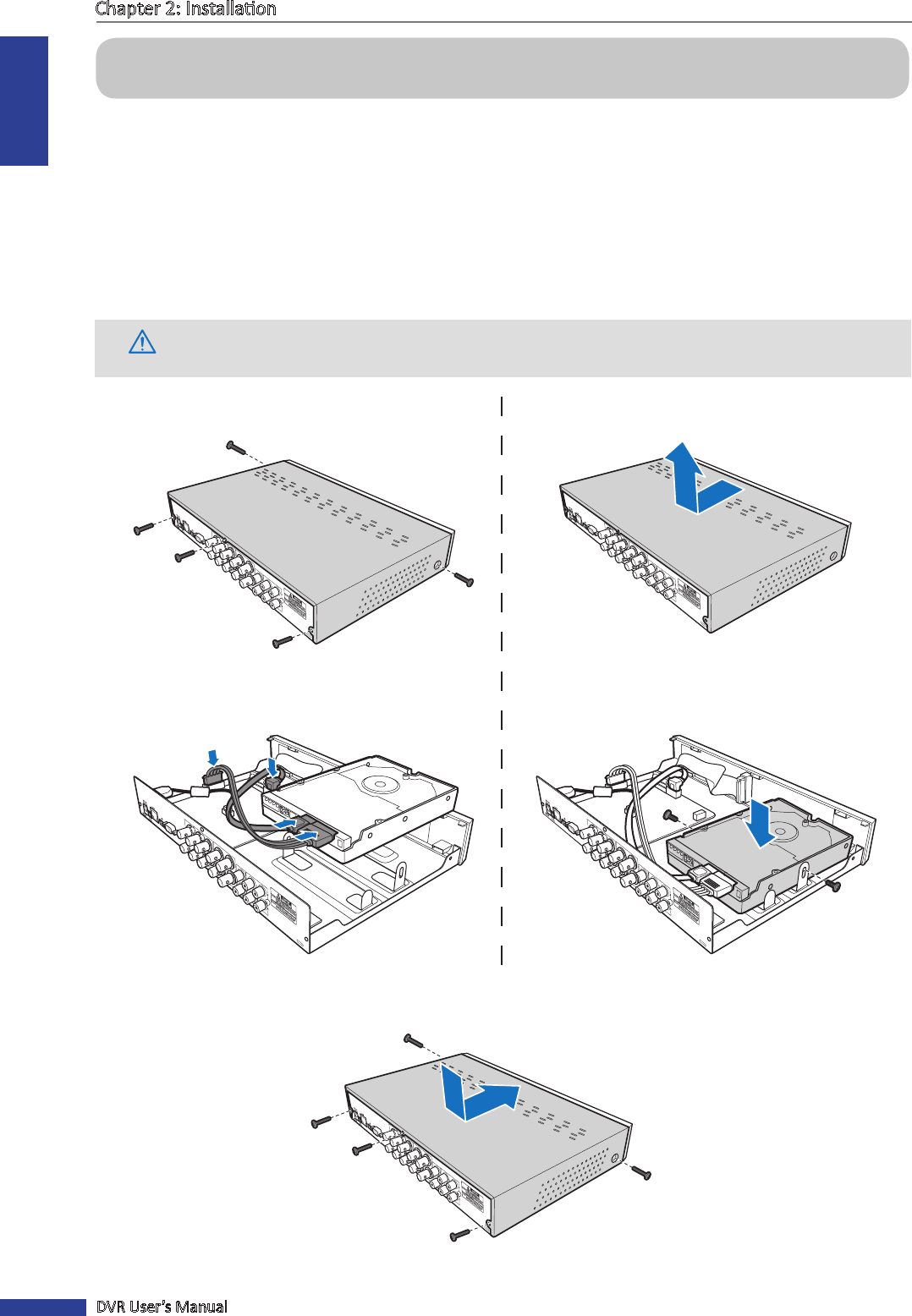 Chapter 2: Installation

DVR User's Manual