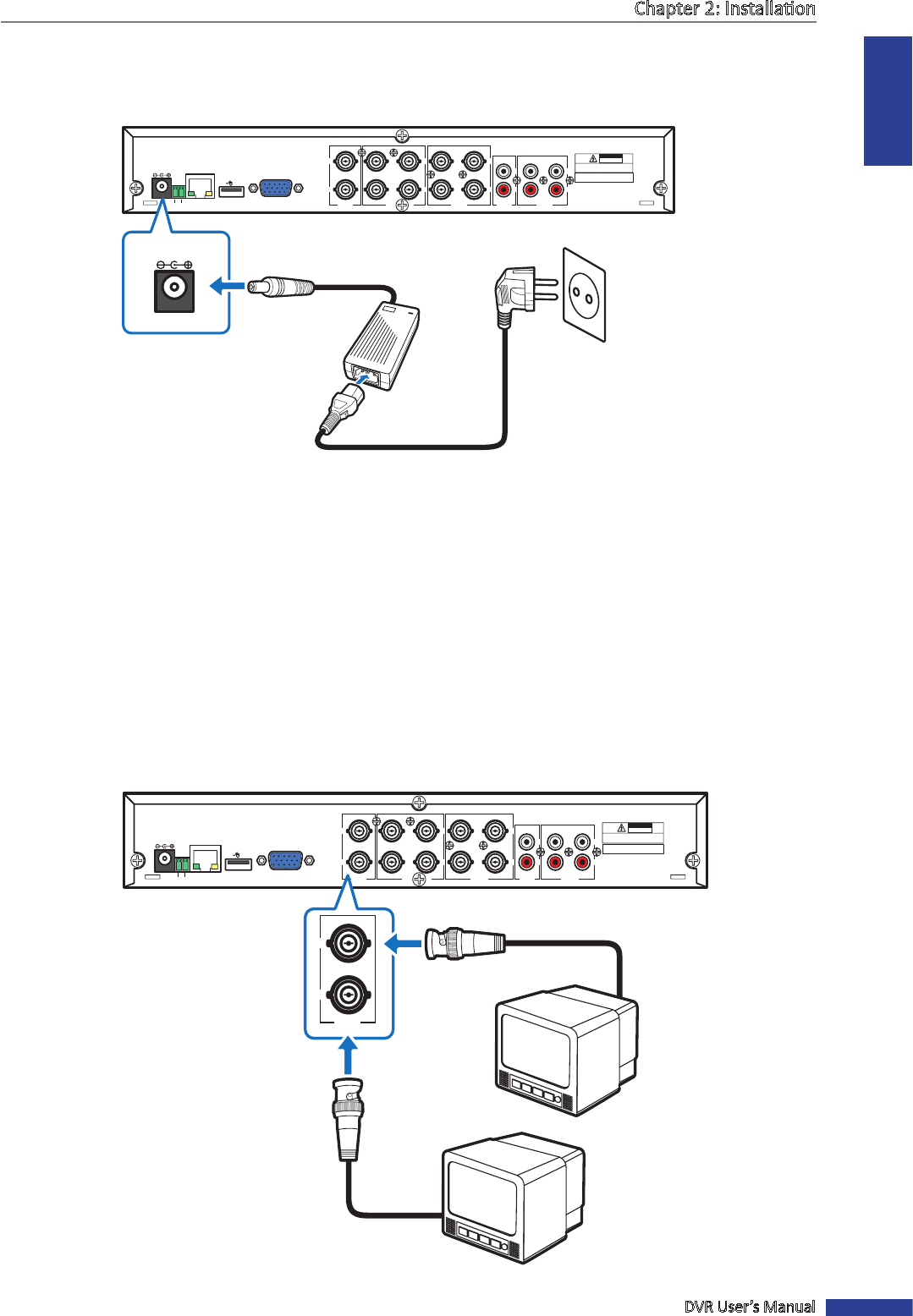 Chapter 2: Installation

DVR User's Manual