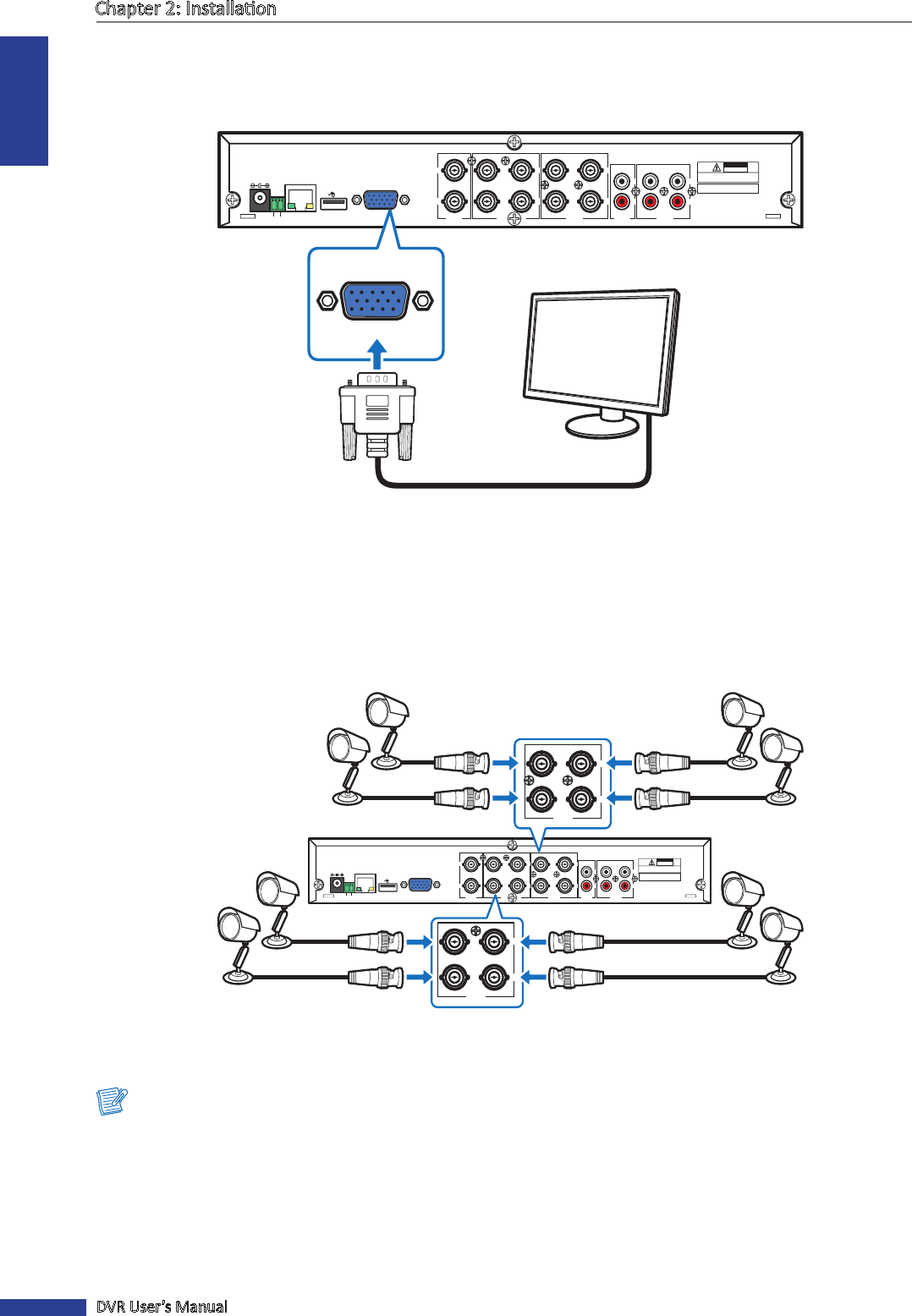 Chapter 2: Installation

DVR User's Manual