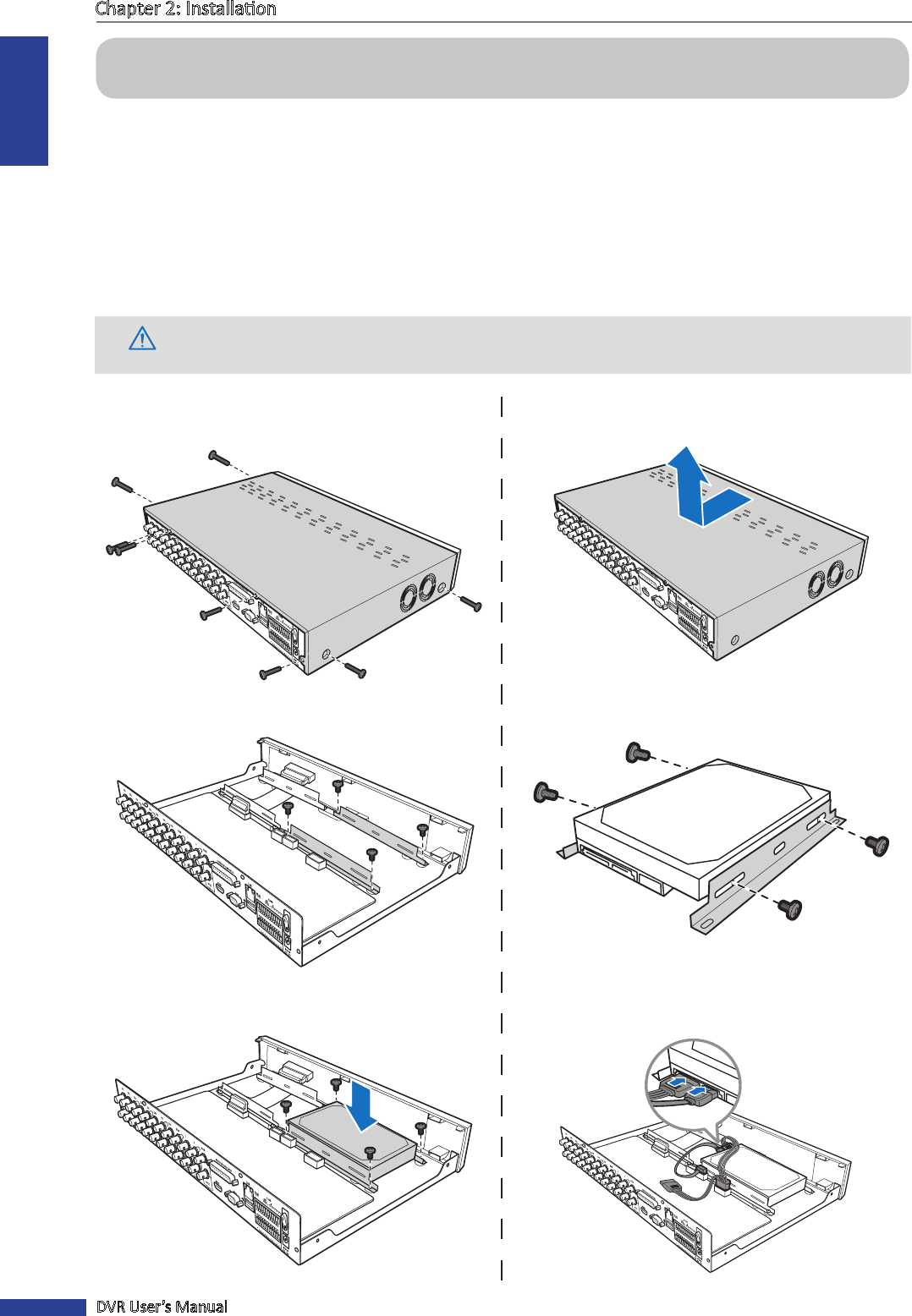 Chapter 2: Installation

DVR User's Manual