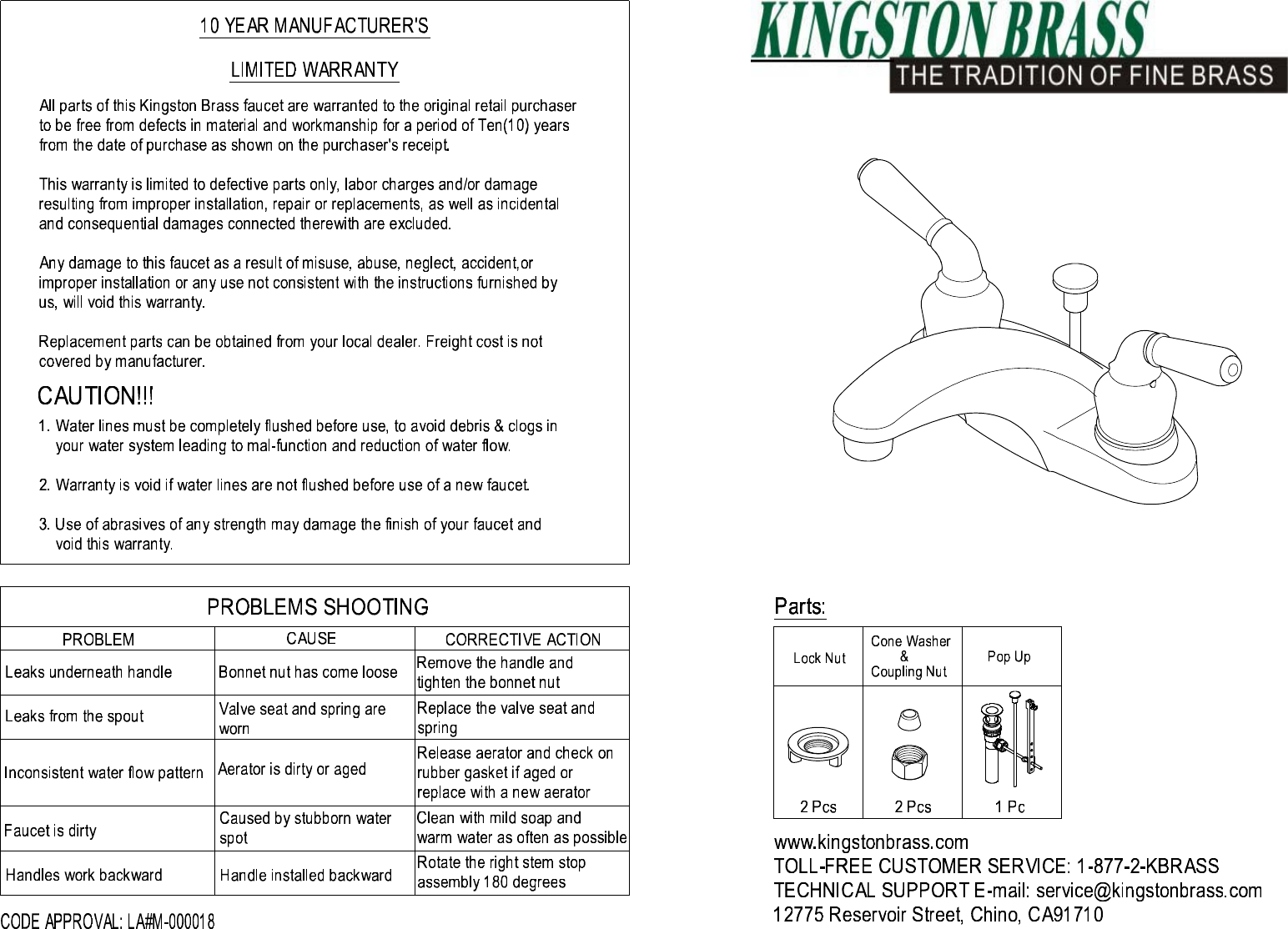 10 YEAR MANUFACTURER'S

LIMITED WARRANTY

All parts of this Kingston Brass faucet are warranted to the original retail purchaser to be free from defects in material and workmanship for a period of Ten(10) years from the date of purchase as shown on the purchaser's receipt.

This warranty is limited to defective parts only, labor charges and/or damage resulting from improper installation, repair or replacements, as well as incidental and consequential damages connected therewith are excluded.

Any damage to this faucet as a result of misuse, abuse, neglect, accident,or improper installation or any use not consistent with the instructions furnished by us, will void this warranty.

Replacement parts can be obtained from your local dealer. Freight cost is not covered by manufacturer.

CAUTION!!!

1. Water lines must be completely flushed before use, to avoid debris & clogs in your water system leading to mal-function and reduction of water flow.

2. Warranty is void if water lines are not flushed before use of a new faucet.

3. Use of abrasives of any strength may damage the finish of your faucet and void this warranty.

PROBLEMS SHOOTING

| PROBLEM | CAUSE | CORRECTIVE ACTION |
|---|---|---|
| Leaks underneath handle | Bonnet nut has come loose | Remove the handle and tighten the bonnet nut |
| Leaks from the spout | Valve seat and spring are worn | Replace the valve seat and spring |
| Inconsistent water flow pattern | Aerator is dirty or aged | Release aerator and check on rubber gasket if aged or replace with a new aerator |
| Faucet is dirty | Caused by stubborn water spot | Clean with mild soap and warm water as often as possible |
| Handles work backward | Handle installed backward | Rotate the right stem stop assembly 180 degrees |

CODE APPROVAL: LA#M-000018

KINGSTON BRASS
THE TRADITION OF FINE BRASS

Parts:

| Lock Nut | Cone Washer & Coupling Nut | Pop Up |
|---|---|---|
| 2 Pcs | 2 Pcs | 1 Pc |

www.kingstonbrass.com
TOLL-FREE CUSTOMER SERVICE: 1-877-2-KBRASS
TECHNICAL SUPPORT E-mail: service@kingstonbrass.com
12775 Reservoir Street, Chino, CA91710