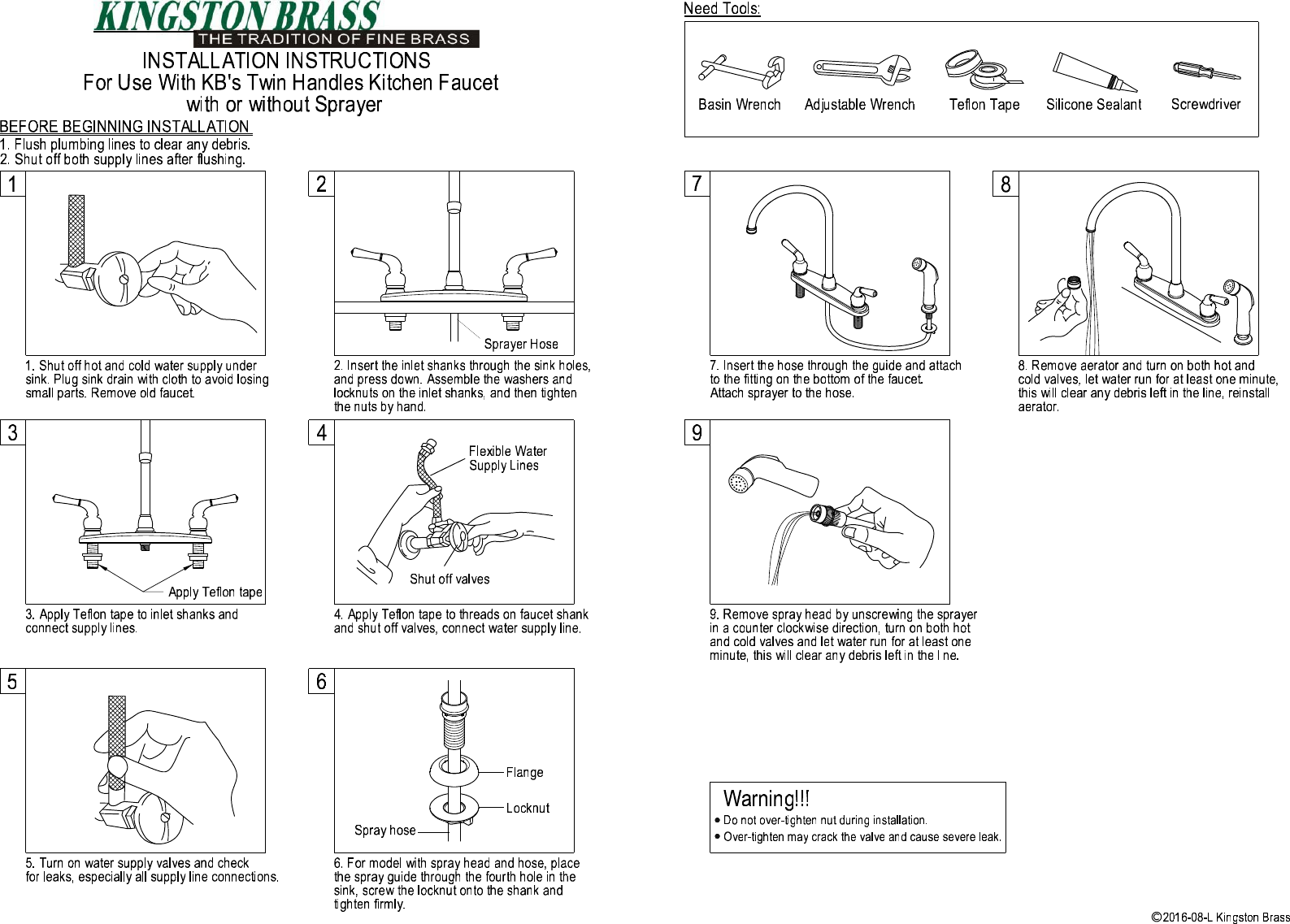 KINGSTON BRASS
THE TRADITION OF FINE BRASS
INSTALLATION INSTRUCTIONS
For Use With KB's Twin Handles Kitchen Faucet
with or without Sprayer

BEFORE BEGINNING INSTALLATION
1. Flush plumbing lines to clear any debris.
2. Shut off both supply lines after flushing.

Need Tools:
Basin Wrench
Adjustable Wrench
Teflon Tape
Silicone Sealant
Screwdriver

1
1. Shut off hot and cold water supply under sink. Plug sink drain with cloth to avoid losing small parts. Remove old faucet.

2
Sprayer Hose
2. Insert the inlet shanks through the sink holes, and press down. Assemble the washers and locknuts on the inlet shanks, and then tighten the nuts by hand.

3
Apply Teflon tape
3. Apply Teflon tape to inlet shanks and connect supply lines.

4
Flexible Water Supply Lines
Shut off valves
4. Apply Teflon tape to threads on faucet shank and shut off valves, connect water supply line.

5
5. Turn on water supply valves and check for leaks, especially all supply line connections.

6
Flange
Locknut
Spray hose
6. For model with spray head and hose, place the spray guide through the fourth hole in the sink, screw the locknut onto the shank and tighten firmly.

7
7. Insert the hose through the guide and attach to the fitting on the bottom of the faucet. Attach sprayer to the hose.

8
8. Remove aerator and turn on both hot and cold valves, let water run for at least one minute, this will clear any debris left in the line, reinstall aerator.

9
9. Remove spray head by unscrewing the sprayer in a counter clockwise direction, turn on both hot and cold valves and let water run for at least one minute, this will clear any debris left in the l ne.

Warning!!!
• Do not over-tighten nut during installation.
• Over-tighten may crack the valve and cause severe leak.

©2016-08-L Kingston Brass