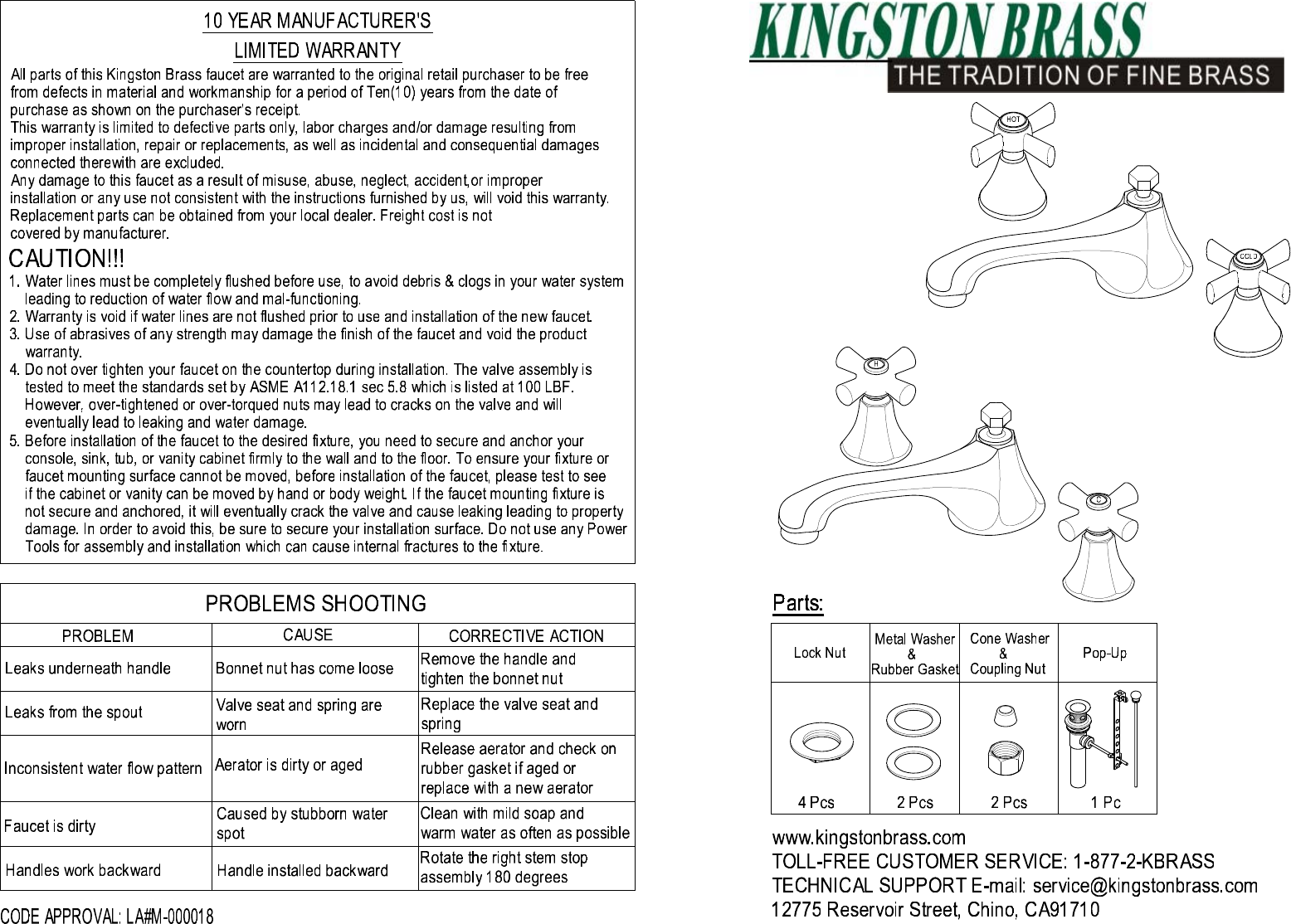 10 YEAR MANUFACTURER'S
LIMITED WARRANTY

All parts of this Kingston Brass faucet are warranted to the original retail purchaser to be free from defects in material and workmanship for a period of Ten(10) years from the date of purchase as shown on the purchaser's receipt.
This warranty is limited to defective parts only, labor charges and/or damage resulting from improper installation, repair or replacements, as well as incidental and consequential damages connected therewith are excluded.
Any damage to this faucet as a result of misuse, abuse, neglect, accident,or improper installation or any use not consistent with the instructions furnished by us, will void this warranty.
Replacement parts can be obtained from your local dealer. Freight cost is not covered by manufacturer.

CAUTION!!!
1. Water lines must be completely flushed before use, to avoid debris & clogs in your water system leading to reduction of water flow and mal-functioning.
2. Warranty is void if water lines are not flushed prior to use and installation of the new faucet.
3. Use of abrasives of any strength may damage the finish of the faucet and void the product warranty.
4. Do not over tighten your faucet on the countertop during installation. The valve assembly is tested to meet the standards set by ASME A112.18.1 sec 5.8 which is listed at 100 LBF. However, over-tightened or over-torqued nuts may lead to cracks on the valve and will eventually lead to leaking and water damage.
5. Before installation of the faucet to the desired fixture, you need to secure and anchor your console, sink, tub, or vanity cabinet firmly to the wall and to the floor. To ensure your fixture or faucet mounting surface cannot be moved, before installation of the faucet, please test to see if the cabinet or vanity can be moved by hand or body weight. If the faucet mounting fixture is not secure and anchored, it will eventually crack the valve and cause leaking leading to property damage. In order to avoid this, be sure to secure your installation surface. Do not use any Power Tools for assembly and installation which can cause internal fractures to the fixture.

PROBLEMS SHOOTING

| PROBLEM | CAUSE | CORRECTIVE ACTION |
|---|---|---|
| Leaks underneath handle | Bonnet nut has come loose | Remove the handle and tighten the bonnet nut |
| Leaks from the spout | Valve seat and spring are worn | Replace the valve seat and spring |
| Inconsistent water flow pattern | Aerator is dirty or aged | Release aerator and check on rubber gasket if aged or replace with a new aerator |
| Faucet is dirty | Caused by stubborn water spot | Clean with mild soap and warm water as often as possible |
| Handles work backward | Handle installed backward | Rotate the right stem stop assembly 180 degrees |

CODE APPROVAL: LA#M-000018

KINGSTON BRASS
THE TRADITION OF FINE BRASS

HOT
COLD
H
C

Parts:

| Lock Nut | Metal Washer & Rubber Gasket | Cone Washer & Coupling Nut | Pop-Up |
|---|---|---|---|
| 4 Pcs | 2 Pcs | 2 Pcs | 1 Pc |

www.kingstonbrass.com
TOLL-FREE CUSTOMER SERVICE: 1-877-2-KBRASS
TECHNICAL SUPPORT E-mail: service@kingstonbrass.com
12775 Reservoir Street, Chino, CA91710