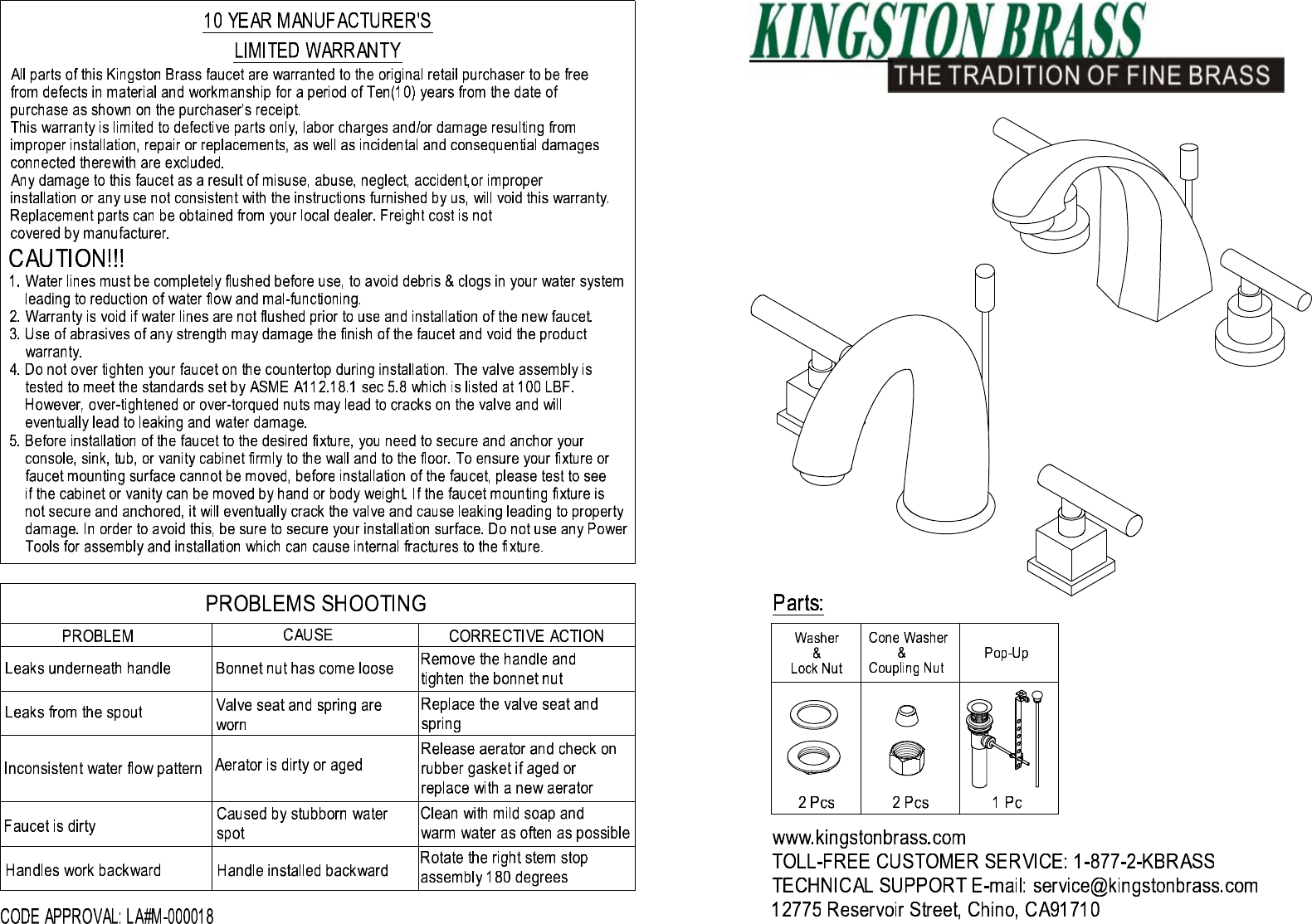 10 YEAR MANUFACTURER'S

LIMITED WARRANTY

All parts of this Kingston Brass faucet are warranted to the original retail purchaser to be free from defects in material and workmanship for a period of Ten(10) years from the date of purchase as shown on the purchaser's receipt.
This warranty is limited to defective parts only, labor charges and/or damage resulting from improper installation, repair or replacements, as well as incidental and consequential damages connected therewith are excluded.
Any damage to this faucet as a result of misuse, abuse, neglect, accident,or improper installation or any use not consistent with the instructions furnished by us, will void this warranty.
Replacement parts can be obtained from your local dealer. Freight cost is not covered by manufacturer.

CAUTION!!!

1. Water lines must be completely flushed before use, to avoid debris & clogs in your water system leading to reduction of water flow and mal-functioning.
2. Warranty is void if water lines are not flushed prior to use and installation of the new faucet.
3. Use of abrasives of any strength may damage the finish of the faucet and void the product warranty.
4. Do not over tighten your faucet on the countertop during installation. The valve assembly is tested to meet the standards set by ASME A112.18.1 sec 5.8 which is listed at 100 LBF. However, over-tightened or over-torqued nuts may lead to cracks on the valve and will eventually lead to leaking and water damage.
5. Before installation of the faucet to the desired fixture, you need to secure and anchor your console, sink, tub, or vanity cabinet firmly to the wall and to the floor. To ensure your fixture or faucet mounting surface cannot be moved, before installation of the faucet, please test to see if the cabinet or vanity can be moved by hand or body weight. If the faucet mounting fixture is not secure and anchored, it will eventually crack the valve and cause leaking leading to property damage. In order to avoid this, be sure to secure your installation surface. Do not use any Power Tools for assembly and installation which can cause internal fractures to the fixture.

PROBLEMS SHOOTING

| PROBLEM | CAUSE | CORRECTIVE ACTION |
|---|---|---|
| Leaks underneath handle | Bonnet nut has come loose | Remove the handle and tighten the bonnet nut |
| Leaks from the spout | Valve seat and spring are worn | Replace the valve seat and spring |
| Inconsistent water flow pattern | Aerator is dirty or aged | Release aerator and check on rubber gasket if aged or replace with a new aerator |
| Faucet is dirty | Caused by stubborn water spot | Clean with mild soap and warm water as often as possible |
| Handles work backward | Handle installed backward | Rotate the right stem stop assembly 180 degrees |

CODE APPROVAL: LA#M-000018

KINGSTON BRASS
THE TRADITION OF FINE BRASS

Parts:

| Washer & Lock Nut | Cone Washer & Coupling Nut | Pop-Up |
|---|---|---|
| 2 Pcs | 2 Pcs | 1 Pc |

www.kingstonbrass.com
TOLL-FREE CUSTOMER SERVICE: 1-877-2-KBRASS
TECHNICAL SUPPORT E-mail: service@kingstonbrass.com
12775 Reservoir Street, Chino, CA91710