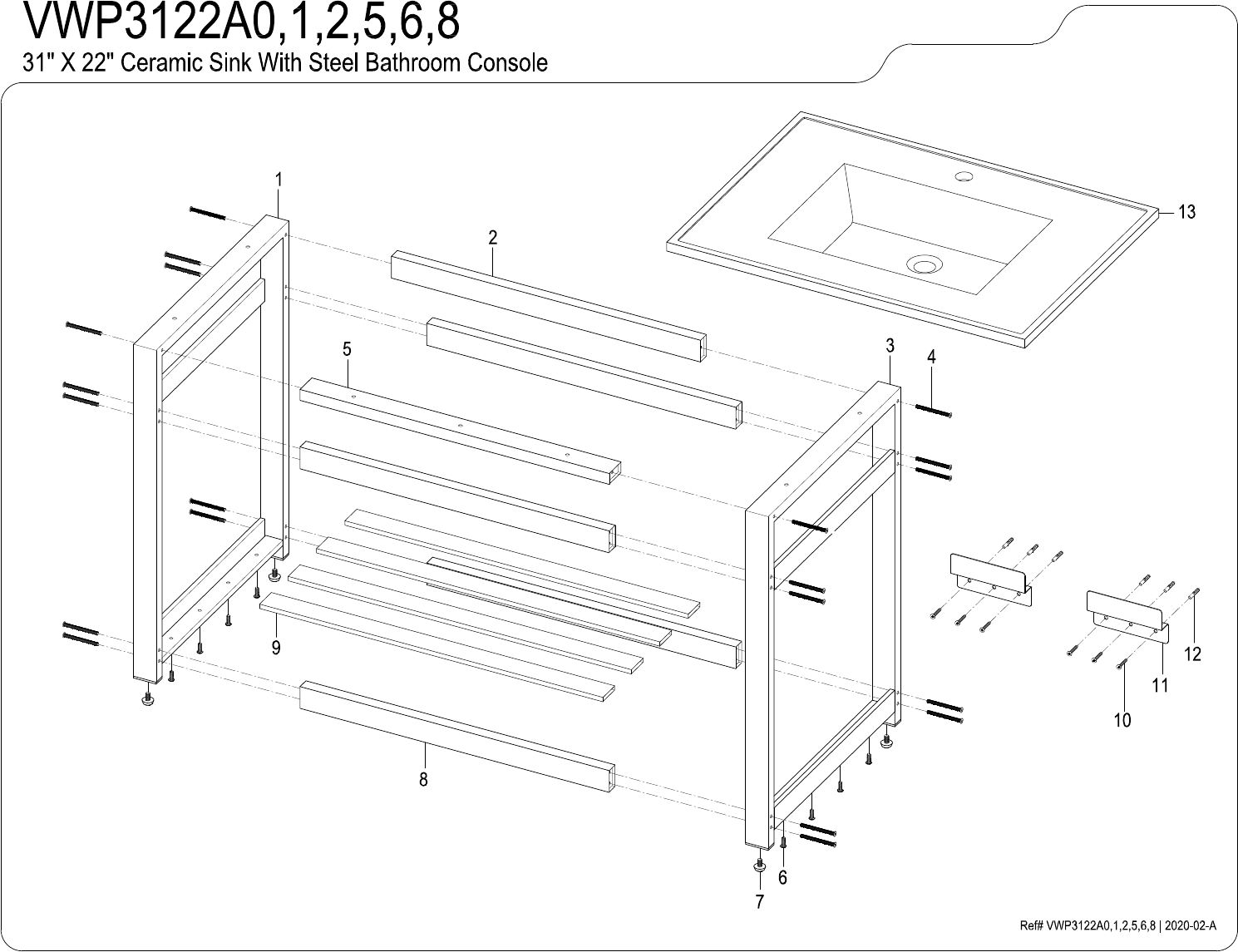 VWP3122A0,1,2,5,6,8
31" X 22" Ceramic Sink With Steel Bathroom Console

1
2
13
5
3
4
9
12
11
10
8
6
7

Ref# VWP3122A0,1,2,5,6,8 | 2020-02-A