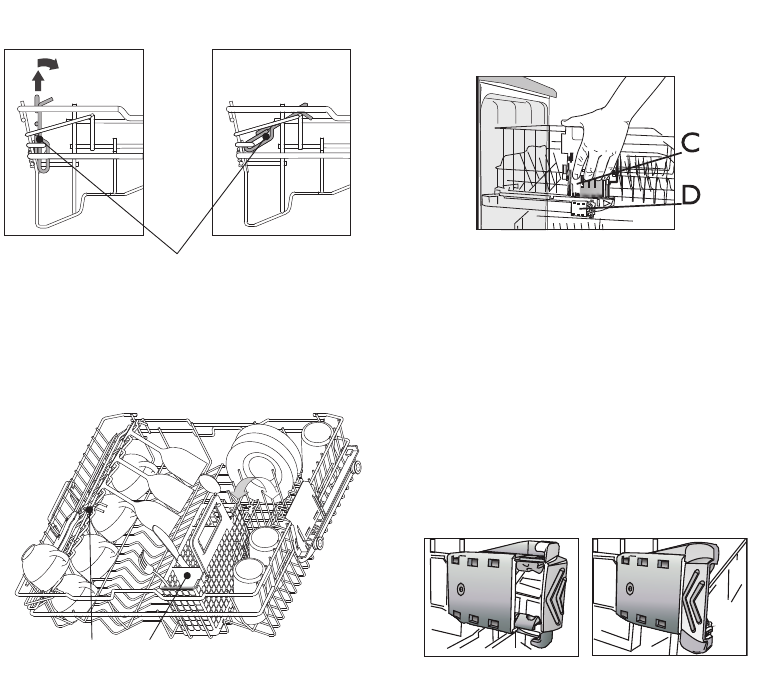 C
D