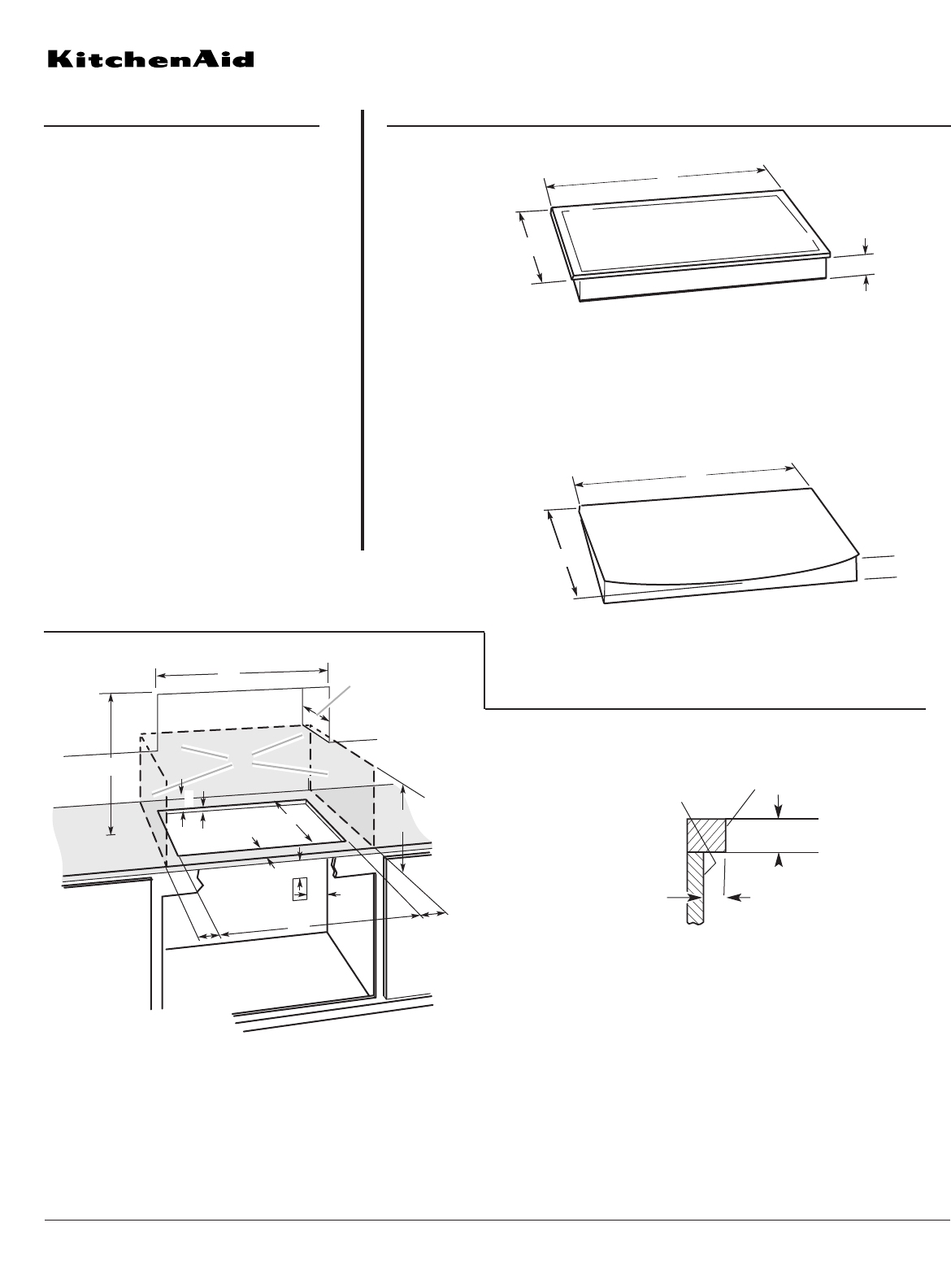 KitchenAid