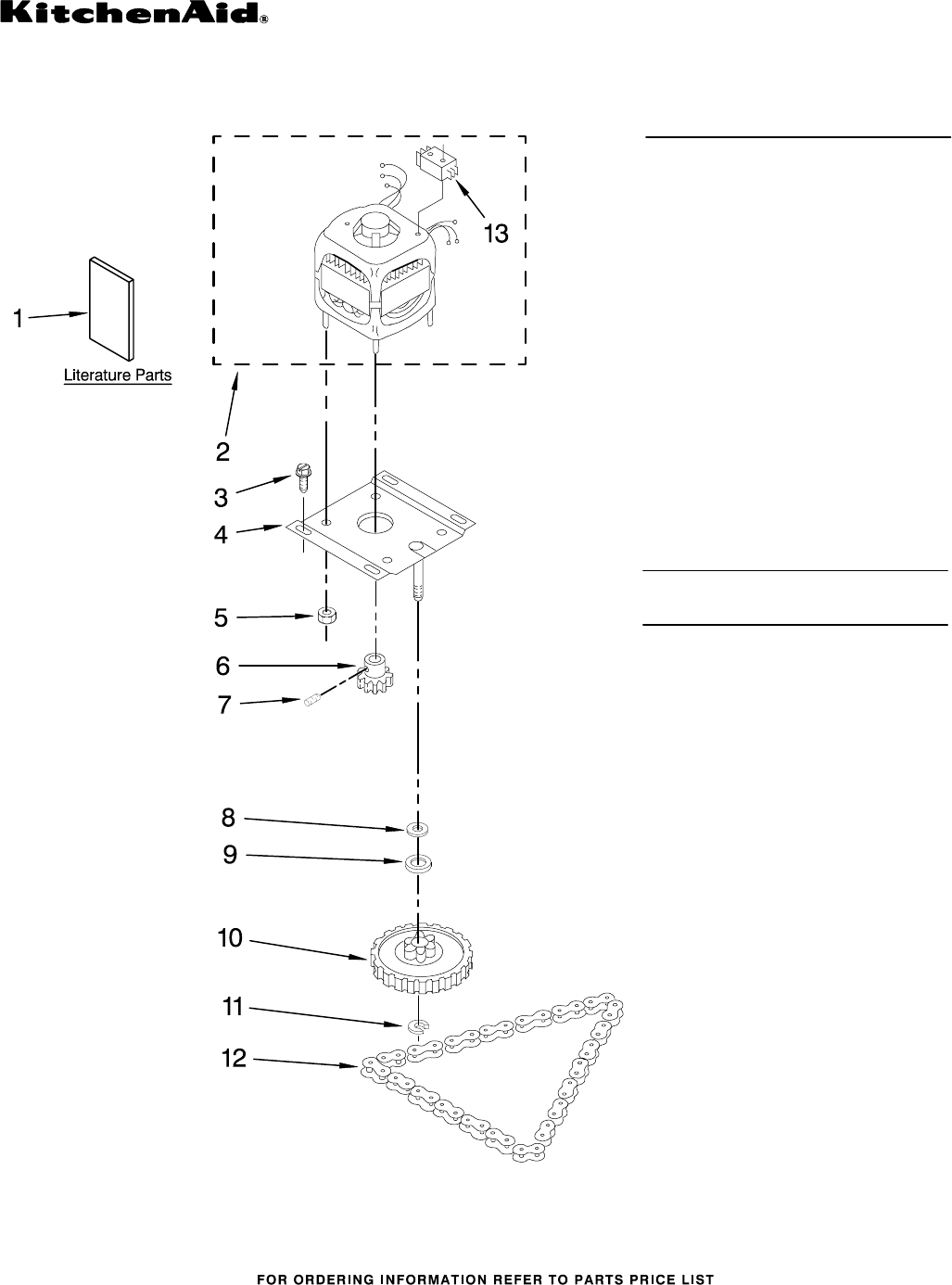 KitchenAid®

13

1

Literature Parts

2

3

4

5

6

7

8

9

10

11

12

FOR ORDERING INFORMATION REFER TO PARTS PRICE LIST