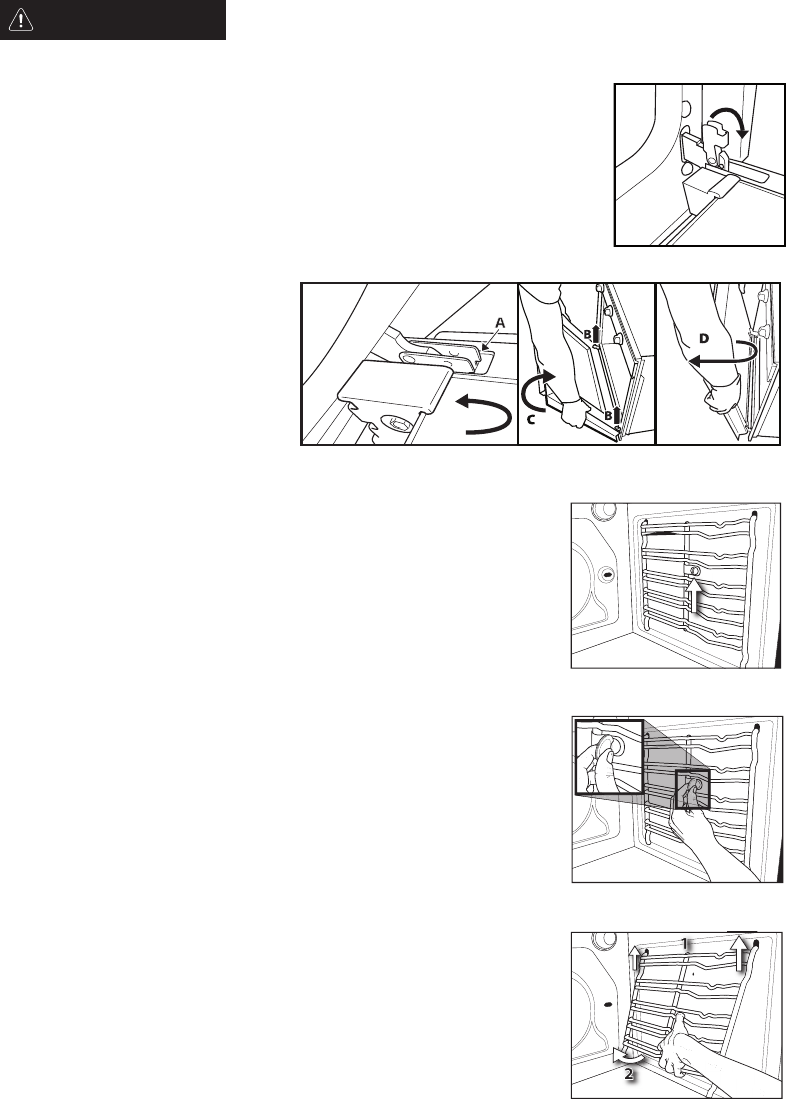 A

B

B

C

D

1

2