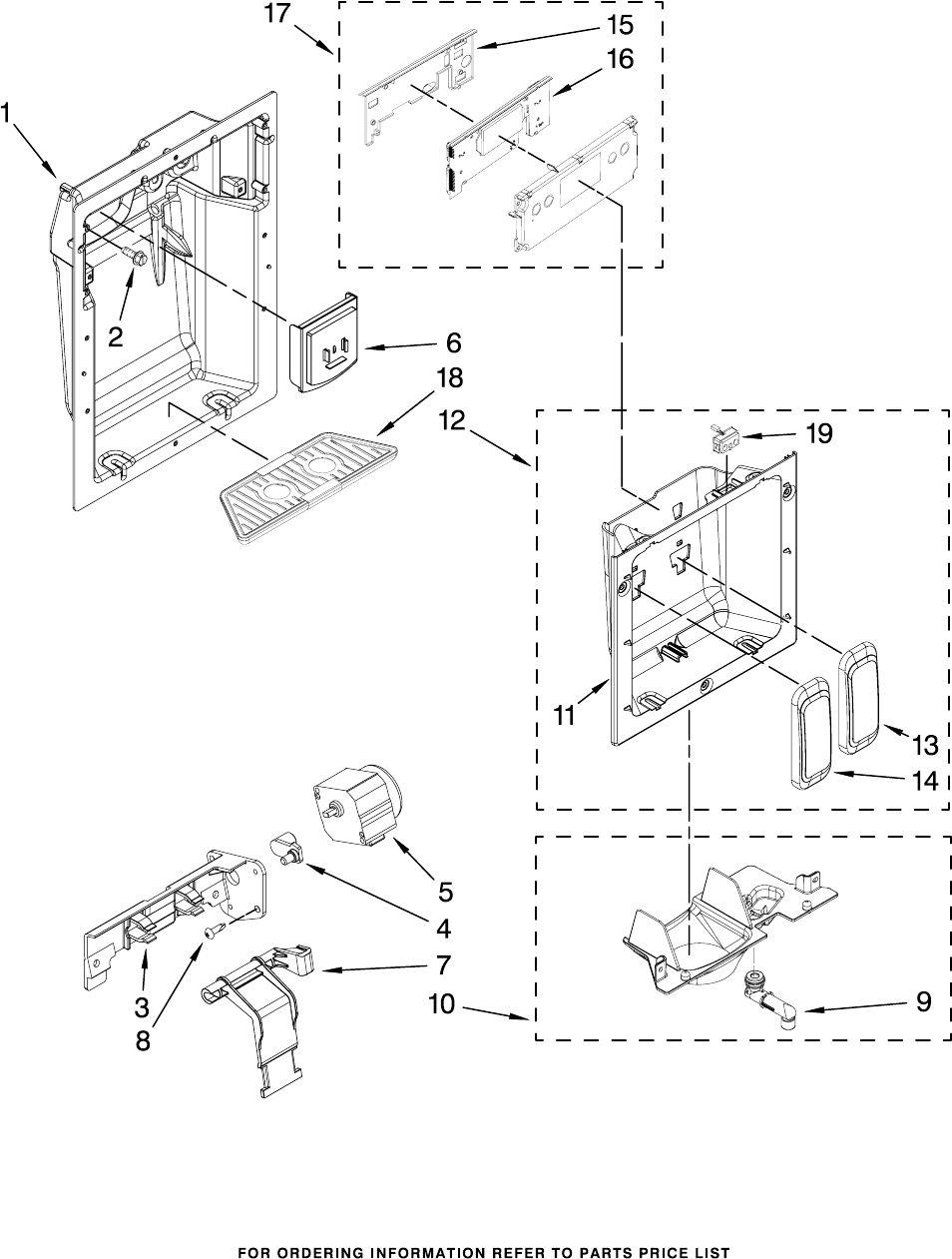 17
15
16
1
2
6
18
12
19
11
13
14
5
4
7
3
8
10
9

FOR ORDERING INFORMATION REFER TO PARTS PRICE LIST