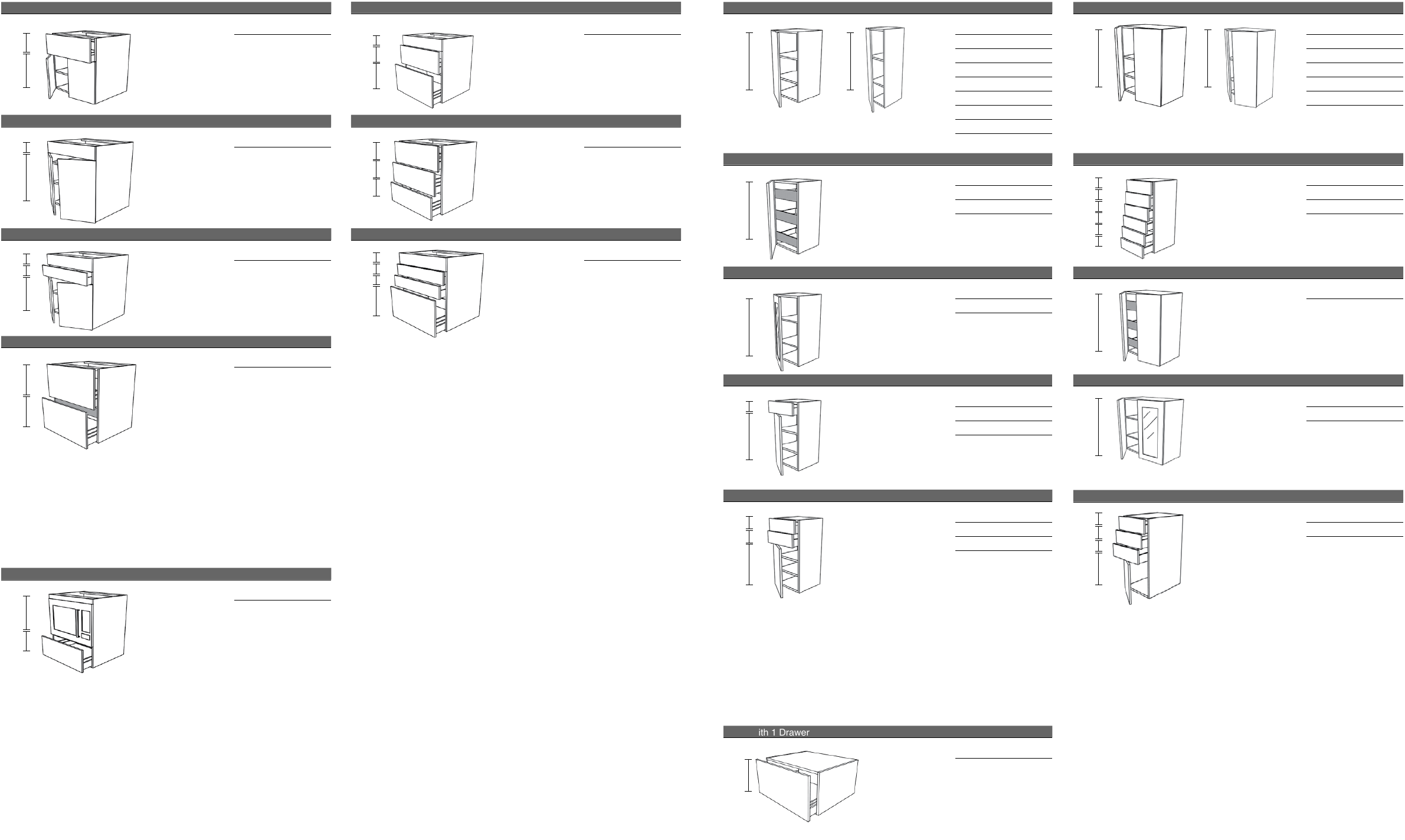 ith 1 Drawer