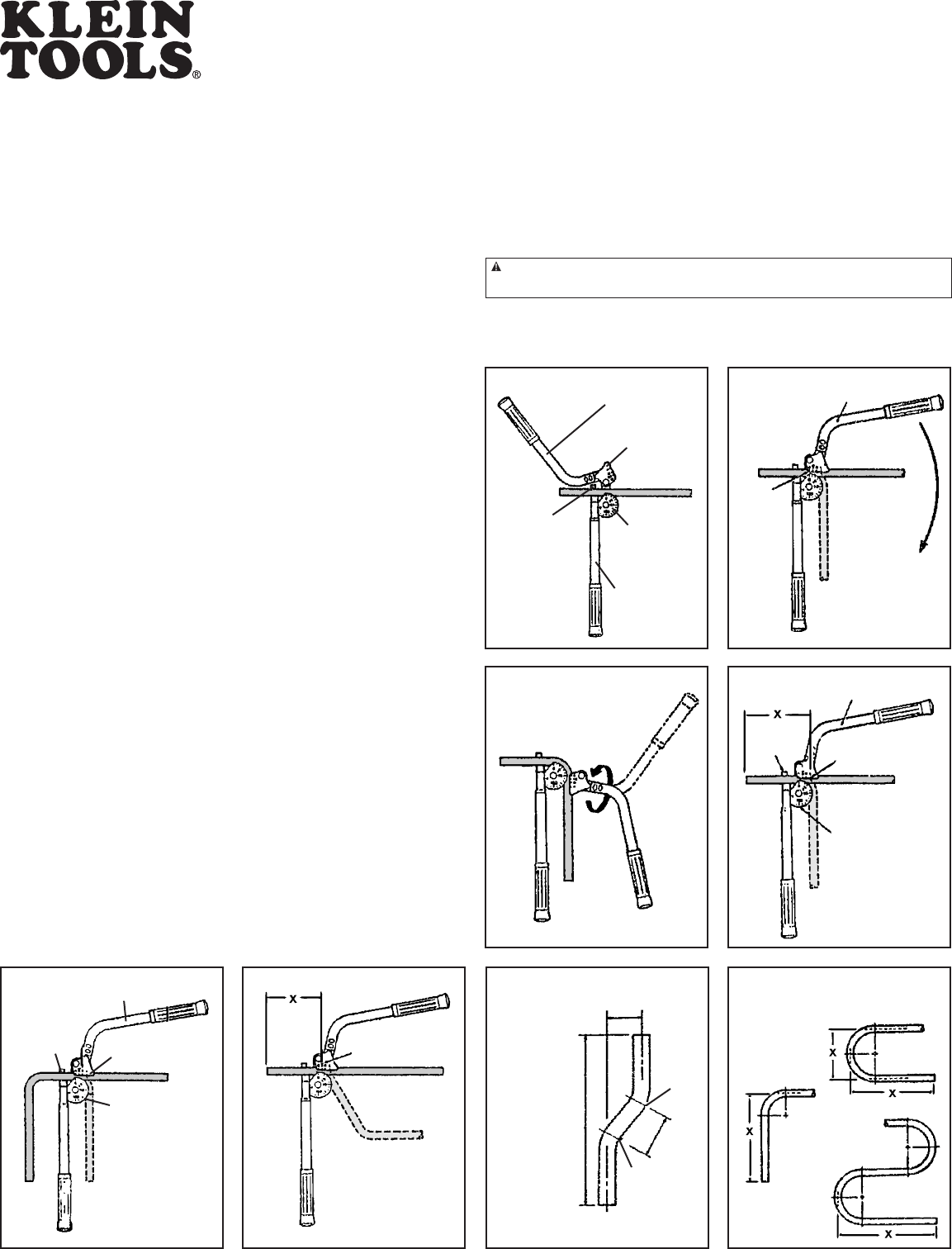 KLEIN TOOLS®

X

X

X

X

X

X

X