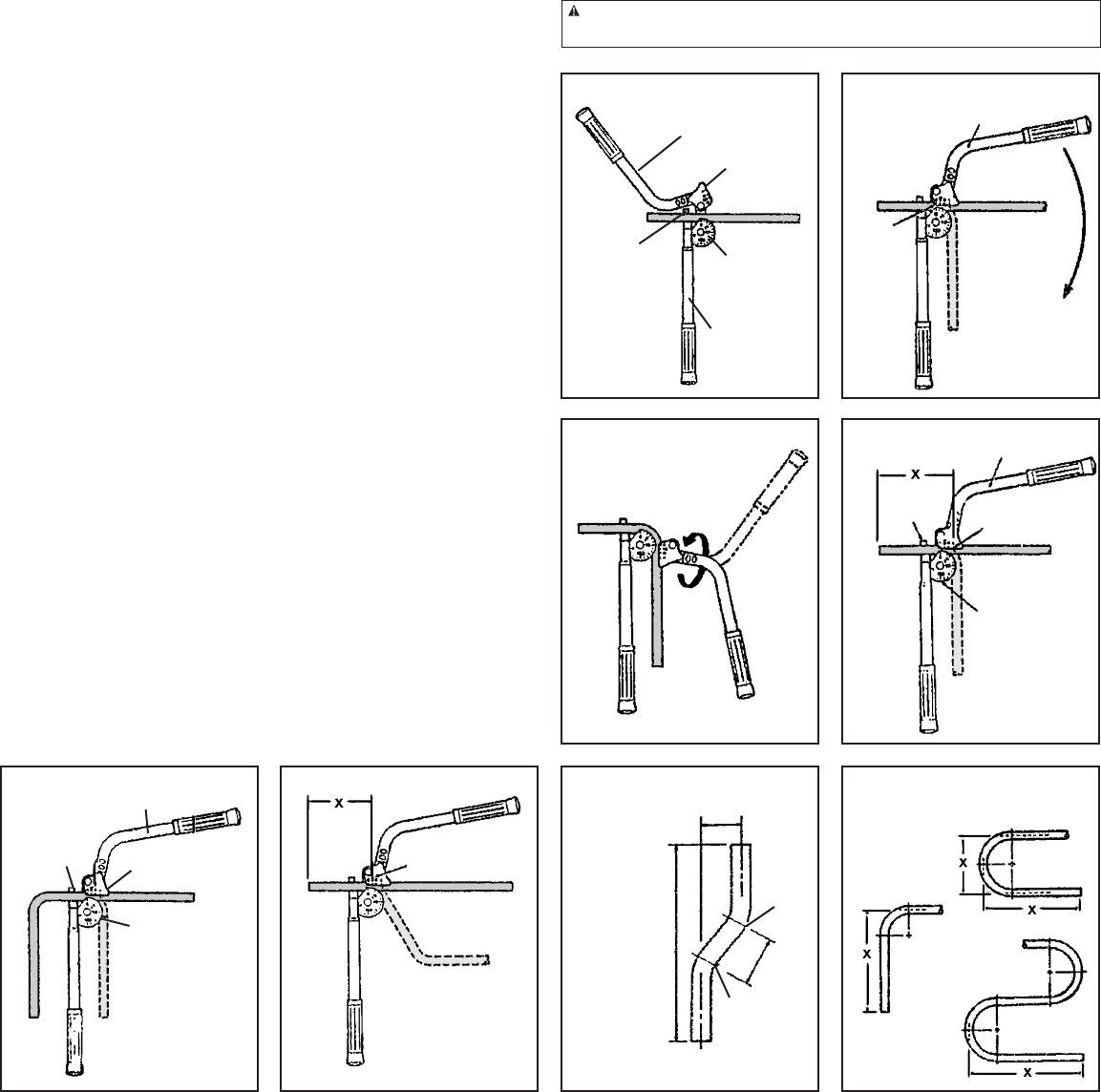 X

X

X

X

X

X