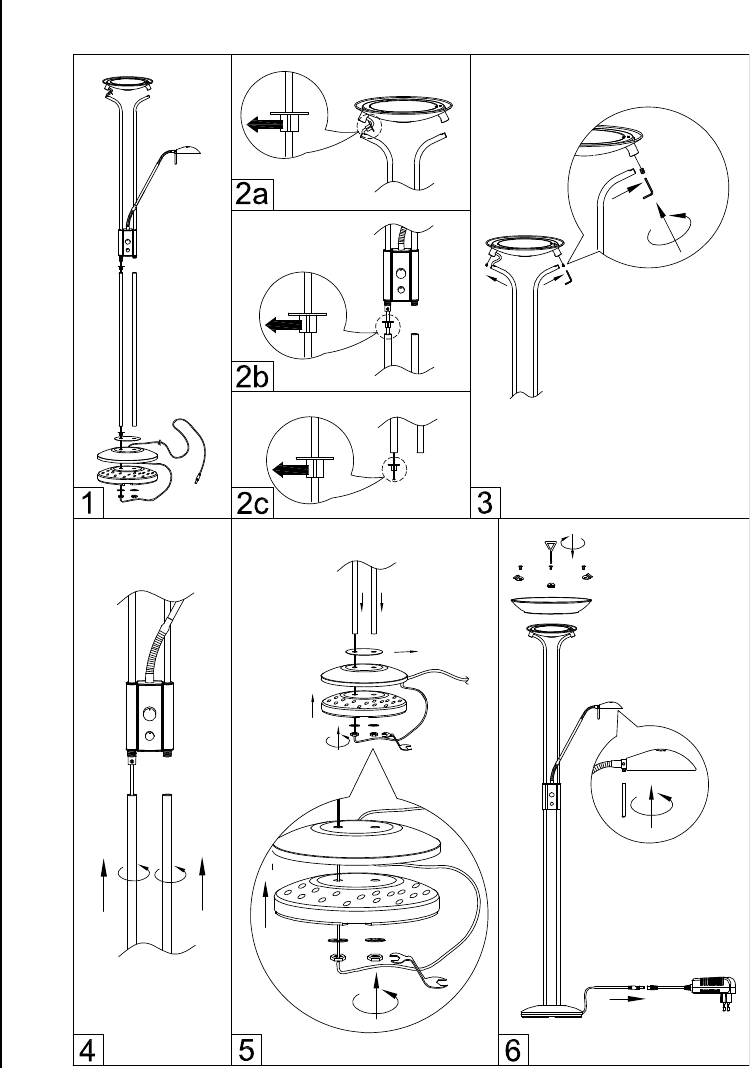 1

2a

2b

2c

3

4

5

6