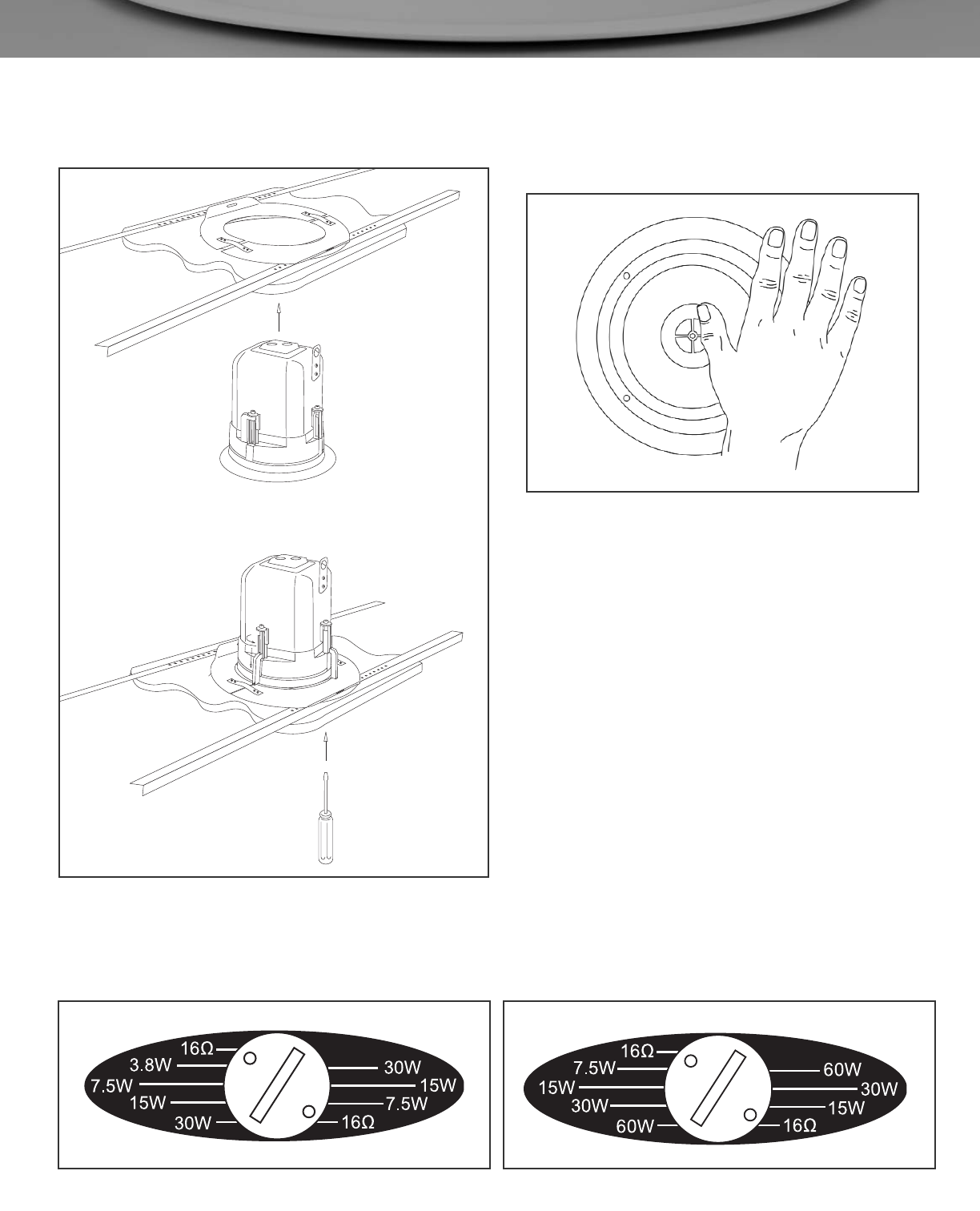 16Ω
3.8W
7.5W
15W
30W
30W
15W
7.5W
16Ω

16Ω
7.5W
15W
30W
60W
60W
30W
15W
16Ω