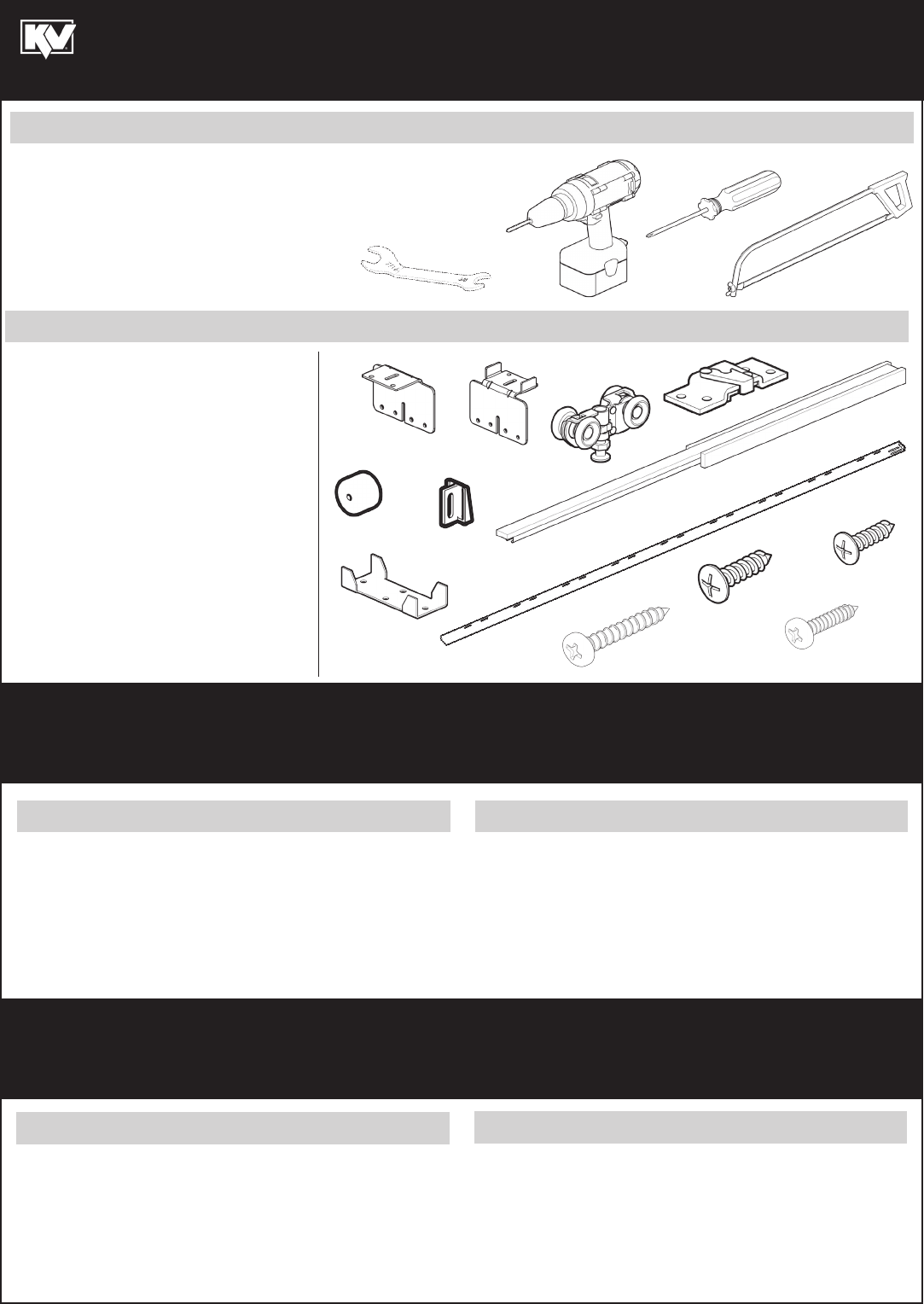 KV