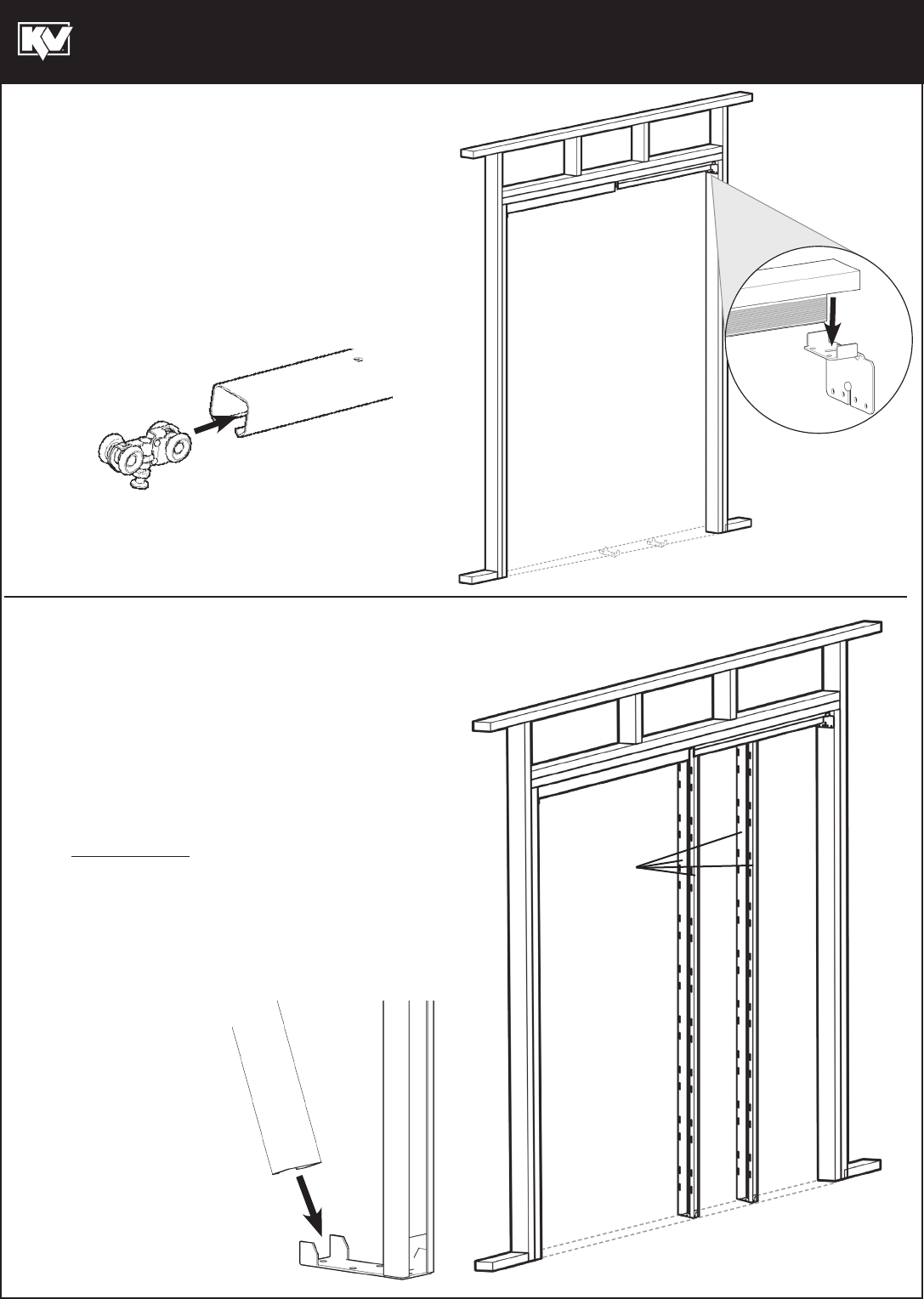 KV