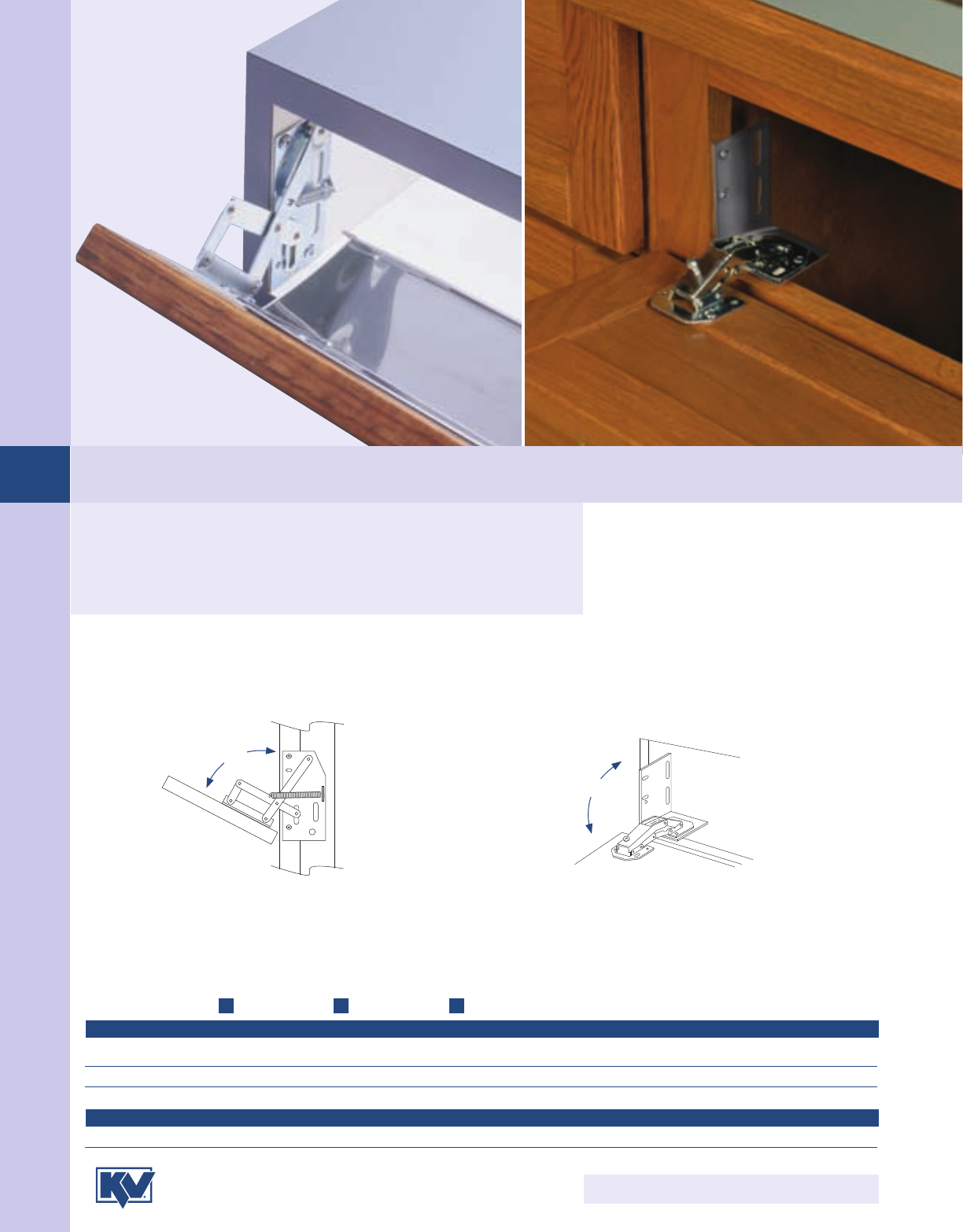 KV