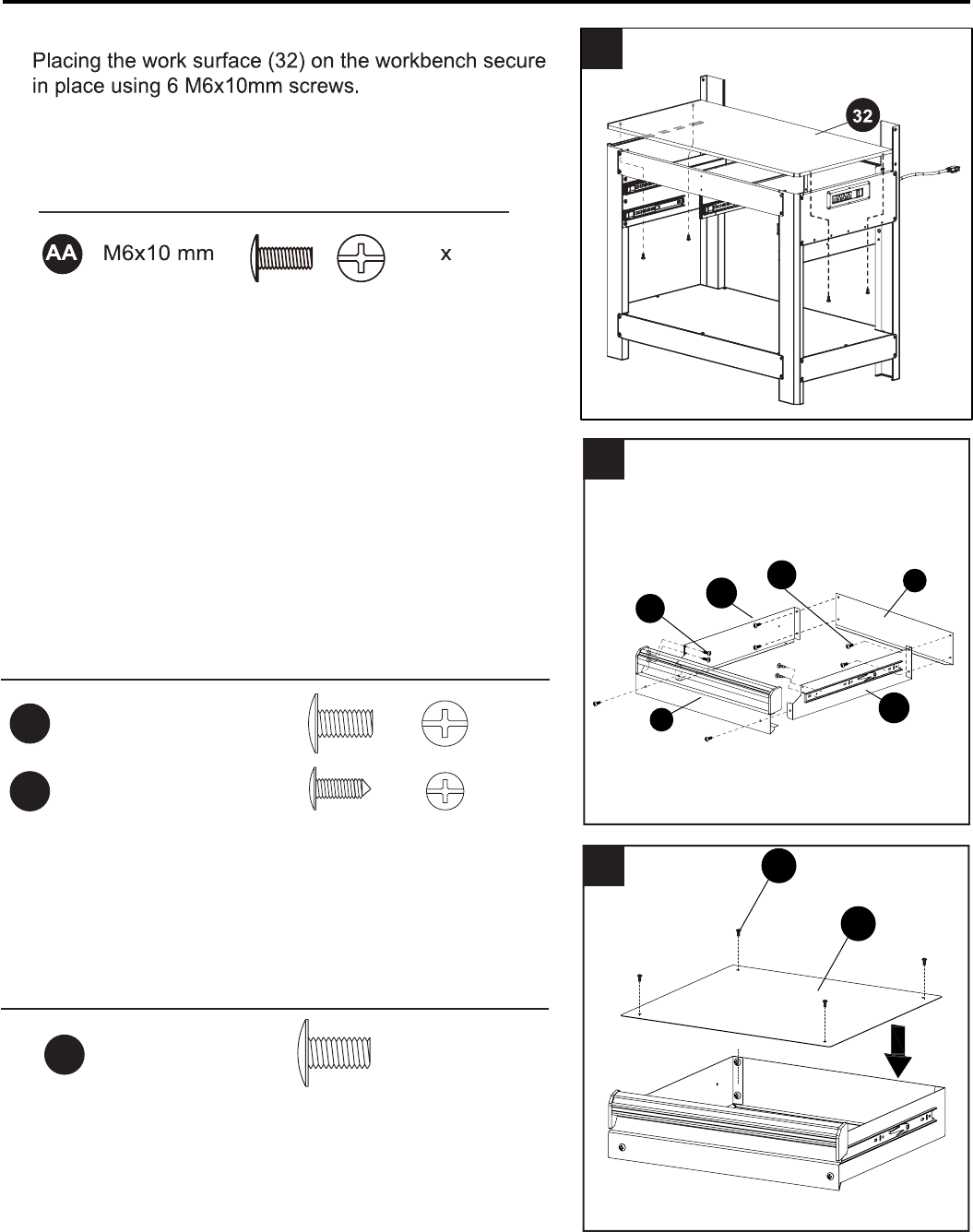 Placing the work surface (32) on the workbench secure in place using 6 M6x10mm screws.

AA M6x10 mm x

32