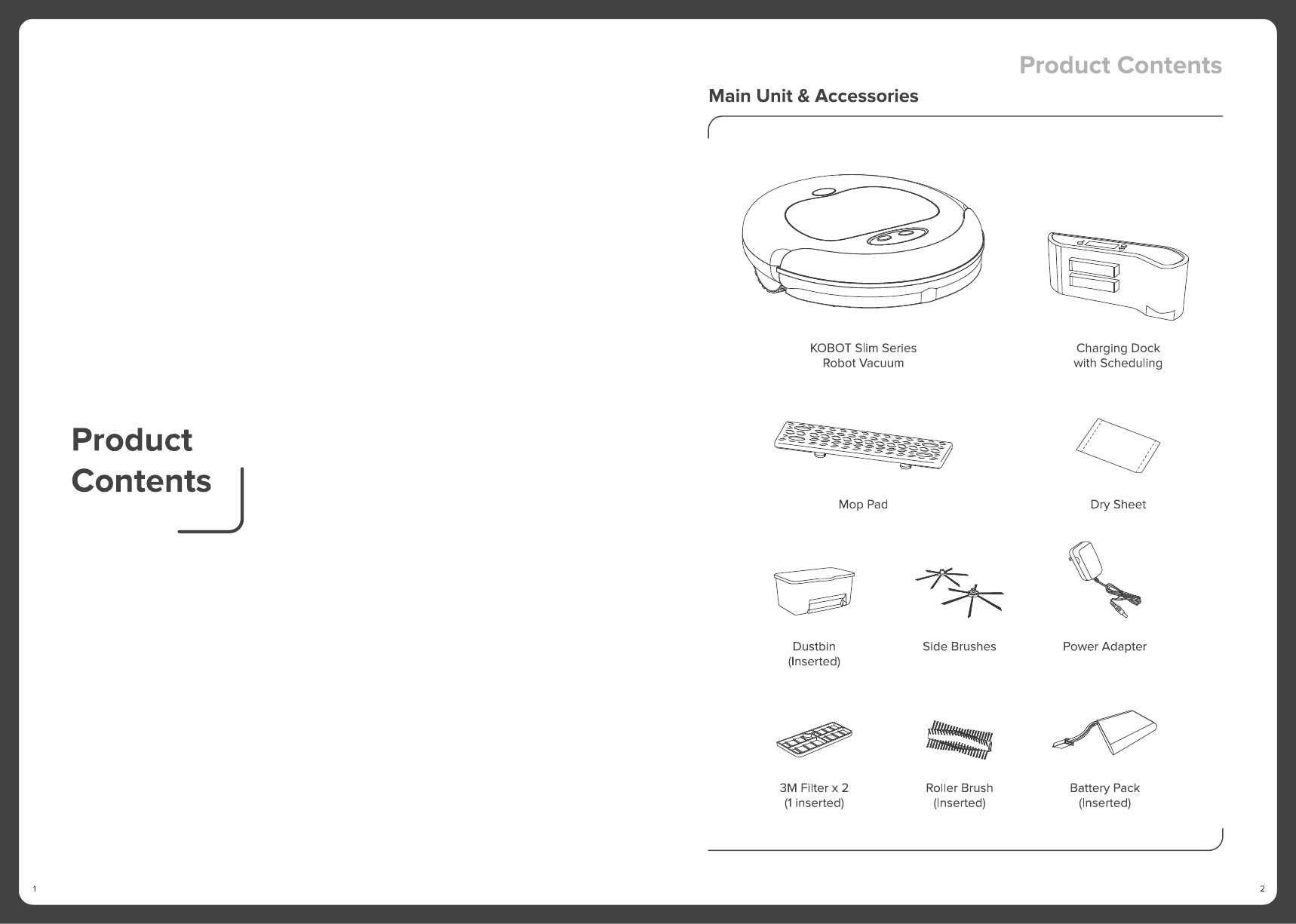 Product Contents

1

Product Contents

Main Unit & Accessories

KOBOT Slim Series Robot Vacuum

Charging Dock with Scheduling

Mop Pad

Dry Sheet

Dustbin (Inserted)

Side Brushes

Power Adapter

3M Filter x 2 (1 inserted)

Roller Brush (Inserted)

Battery Pack (Inserted)

2