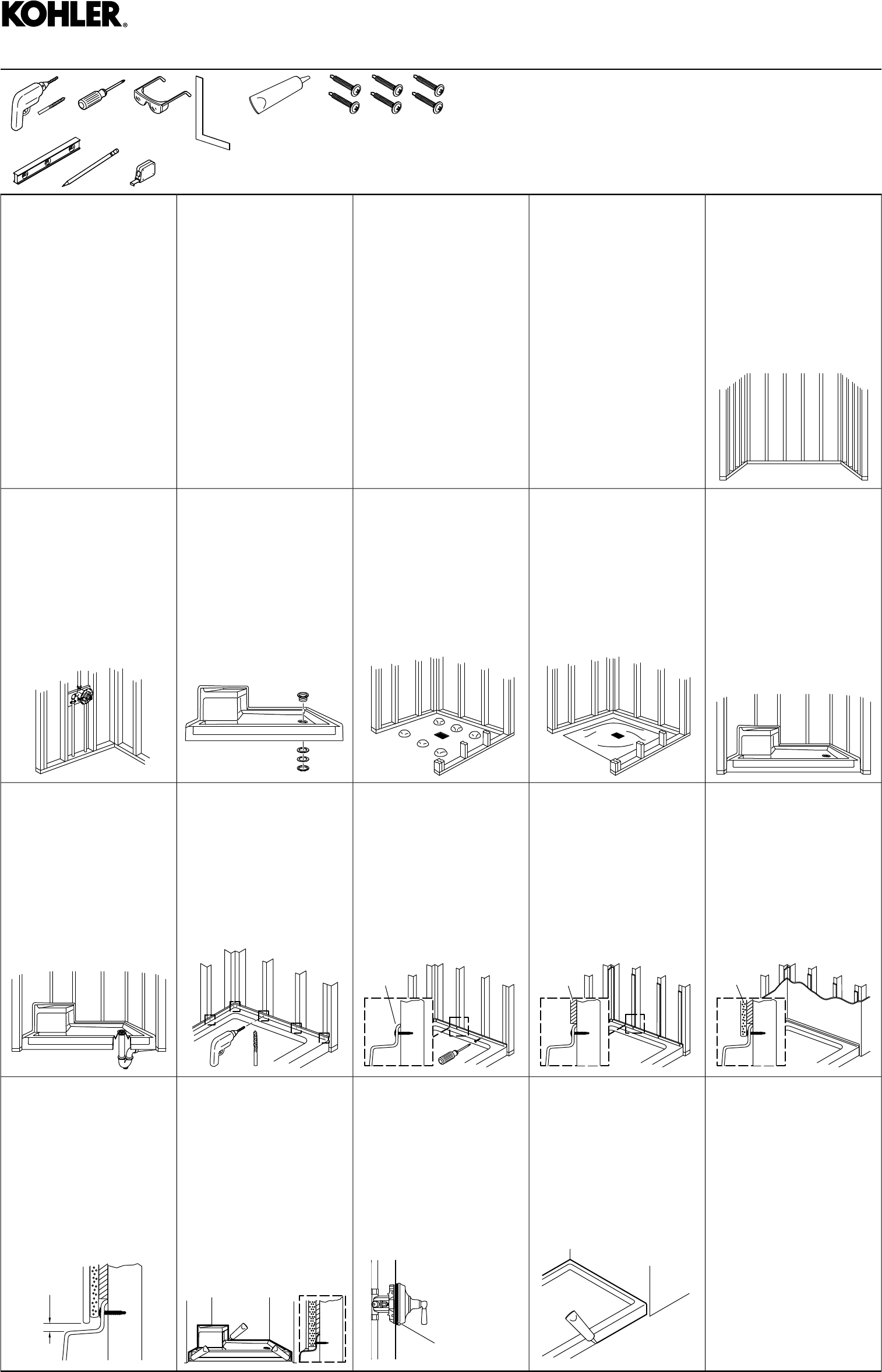 KOHLER®