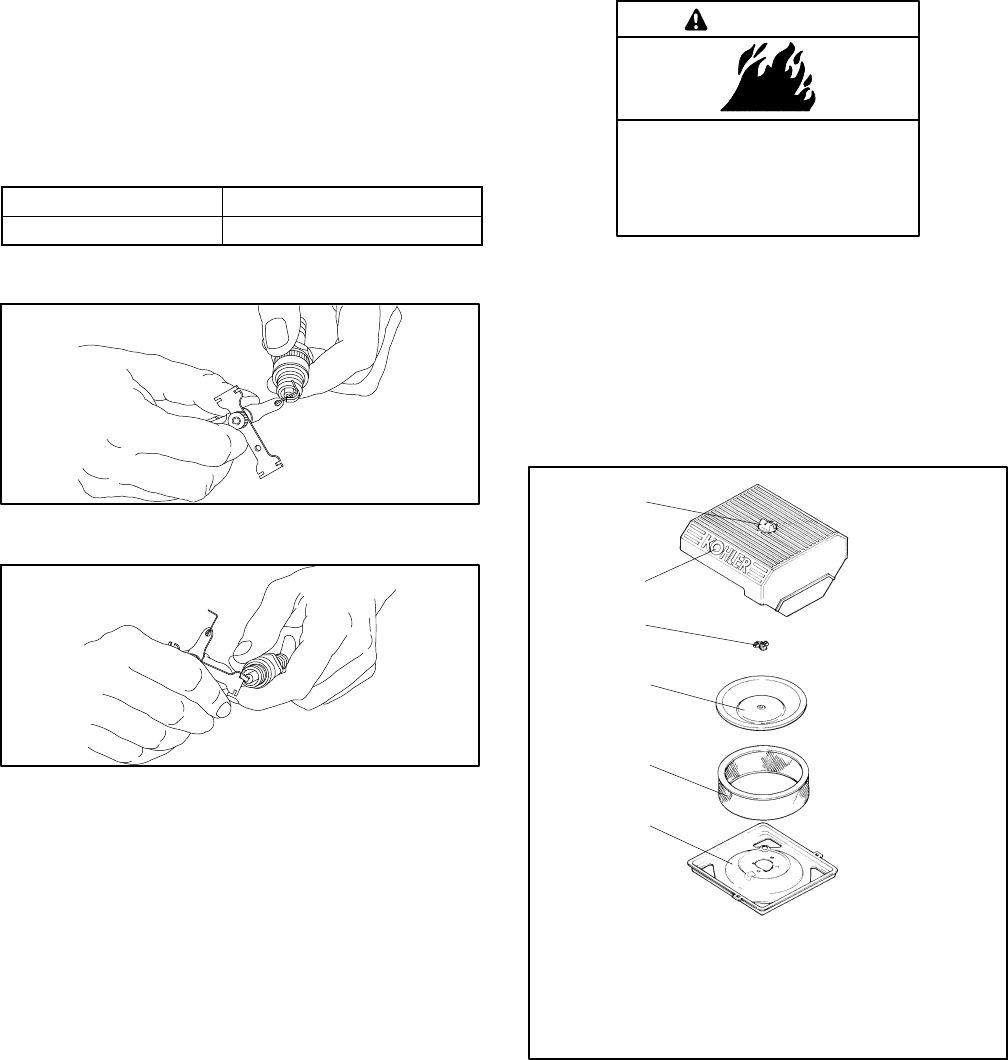 KOHLER