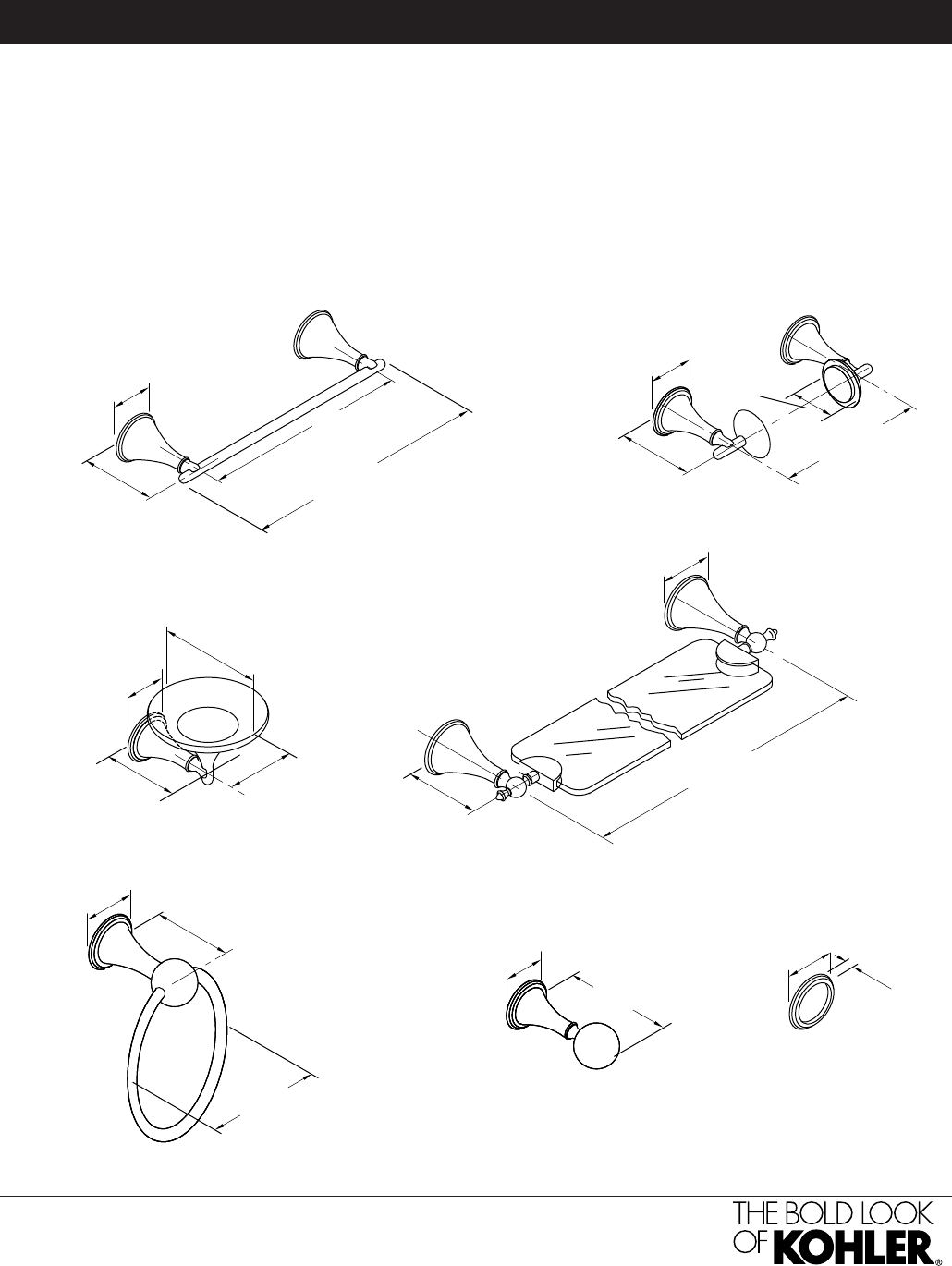 THE BOLD LOOK
OF KOHLER®