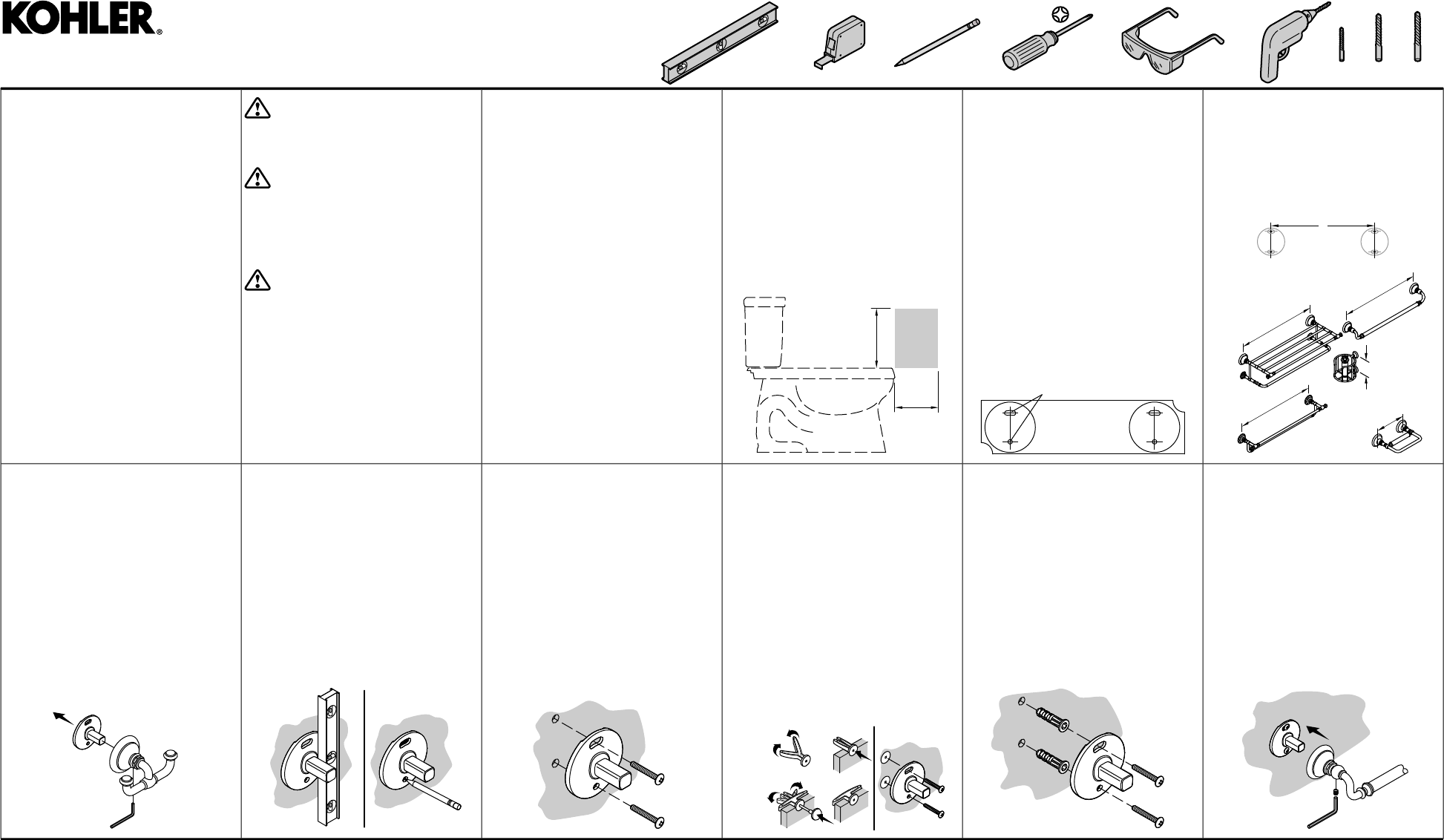 KOHLER®